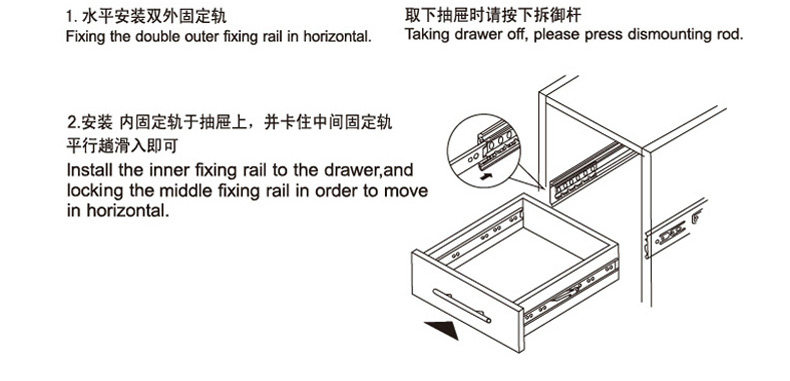 1. 水平安装双外固定轨
Fixing the double outer fixing rail in horizontal.

取下抽屉时请按下拆御杆
Taking drawer off, please press dismounting rod.

2.安装 内固定轨于抽屉上，并卡住中间固定轨平行趟滑入即可
Install the inner fixing rail to the drawer,and locking the middle fixing rail in order to move in horizontal.