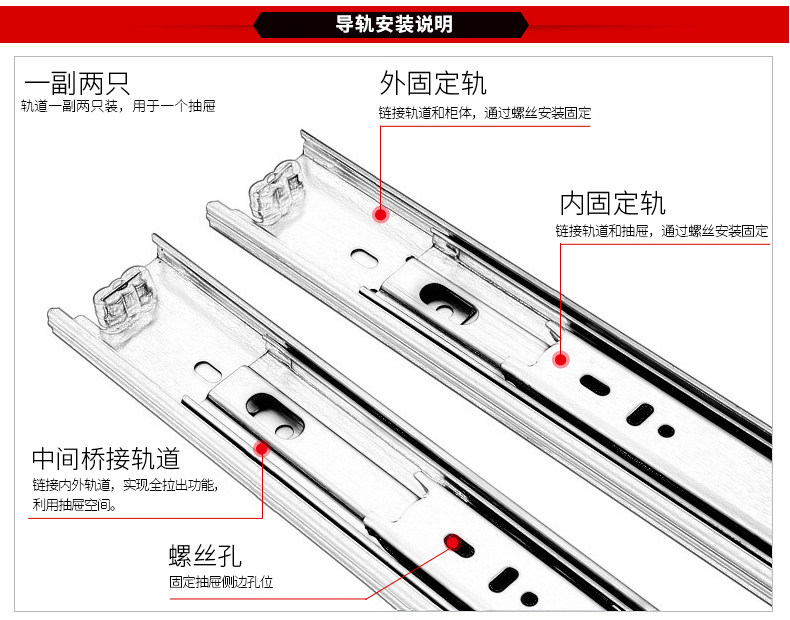 导轨安装说明

一副两只
轨道一副两只装，用于一个抽屉

外固定轨
链接轨道和柜体，通过螺丝安装固定

内固定轨
链接轨道和抽屉，通过螺丝安装固定

中间桥接轨道
链接内外轨道，实现全拉出功能，利用抽屉空间。

螺丝孔
固定抽屉侧边孔位