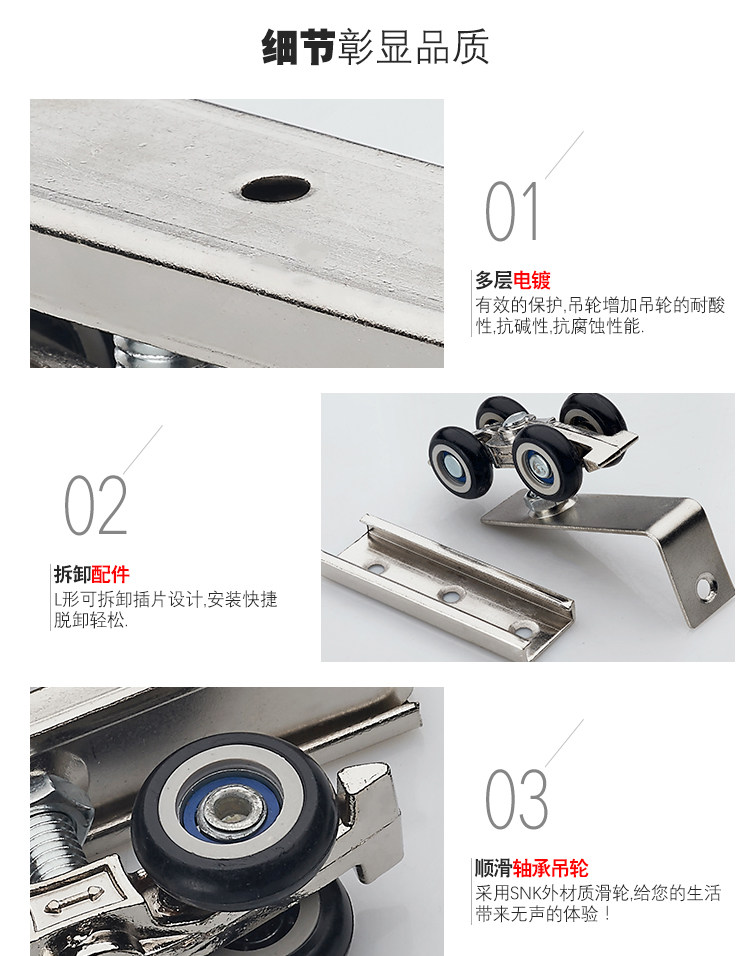 细节彰显品质

01

多层电镀
有效的保护,吊轮增加吊轮的耐酸性,抗碱性,抗腐蚀性能.

02

拆卸配件
L形可拆卸插片设计,安装快捷脱卸轻松.

03

顺滑轴承吊轮
采用SNK外材质滑轮,给您的生活带来无声的体验!