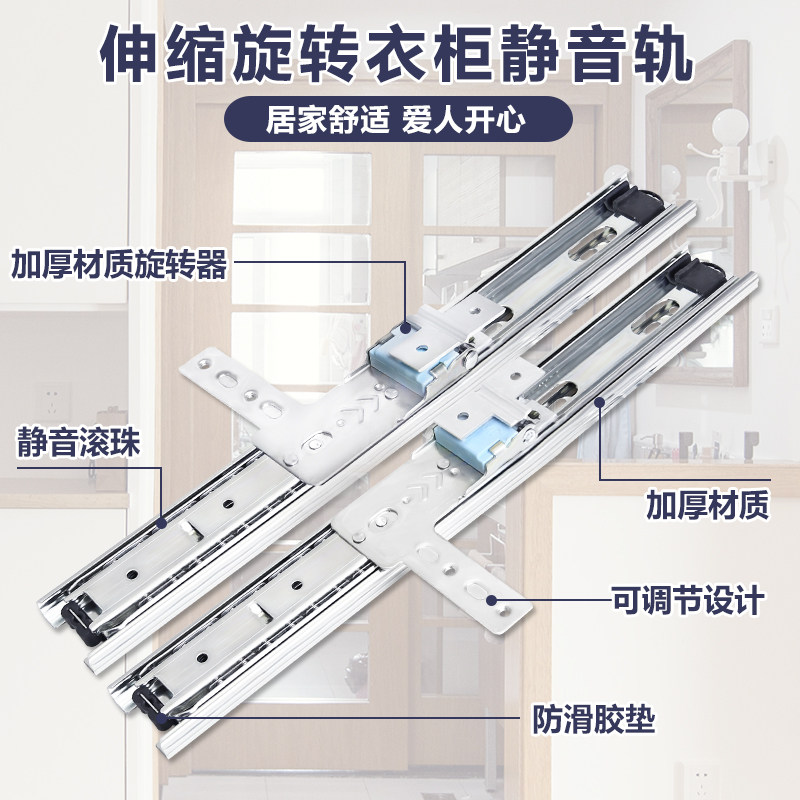 伸缩旋转衣柜静音轨

居家舒适 爱人开心

加厚材质旋转器

静音滚珠

加厚材质

可调节设计

防滑胶垫