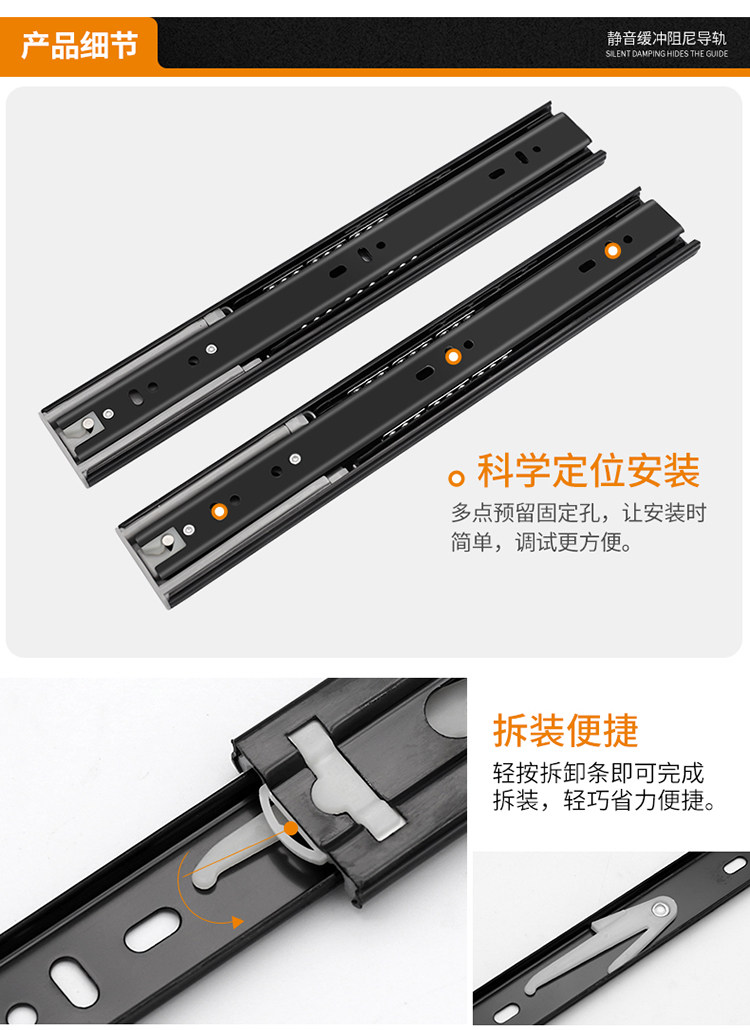 产品细节

静音缓冲阻尼导轨
SILENT DAMPING HIDES THE GUIDE

科学定位安装

多点预留固定孔，让安装时简单，调试更方便。

拆装便捷

轻按拆卸条即可完成拆装，轻巧省力便捷。