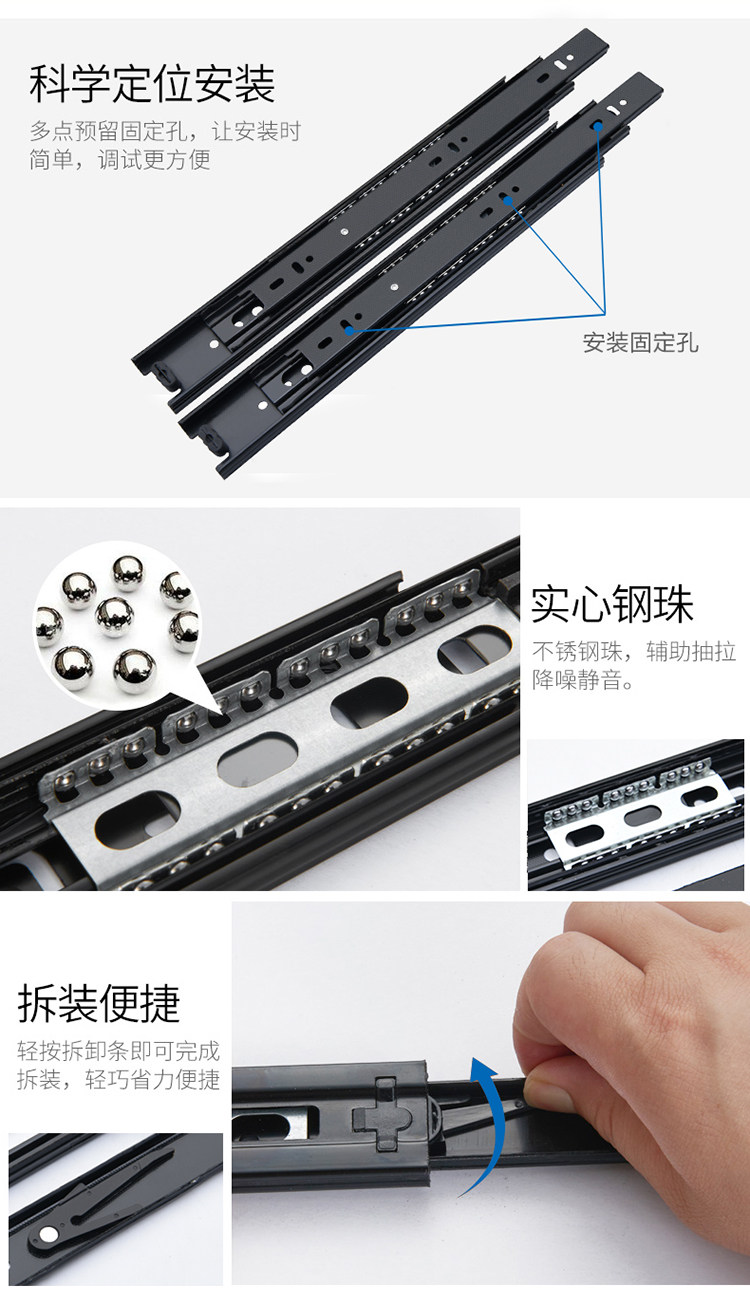 科学定位安装

多点预留固定孔，让安装时简单，调试更方便

安装固定孔

实心钢珠

不锈钢珠，辅助抽拉降噪静音。

拆装便捷

轻按拆卸条即可完成拆装，轻巧省力便捷