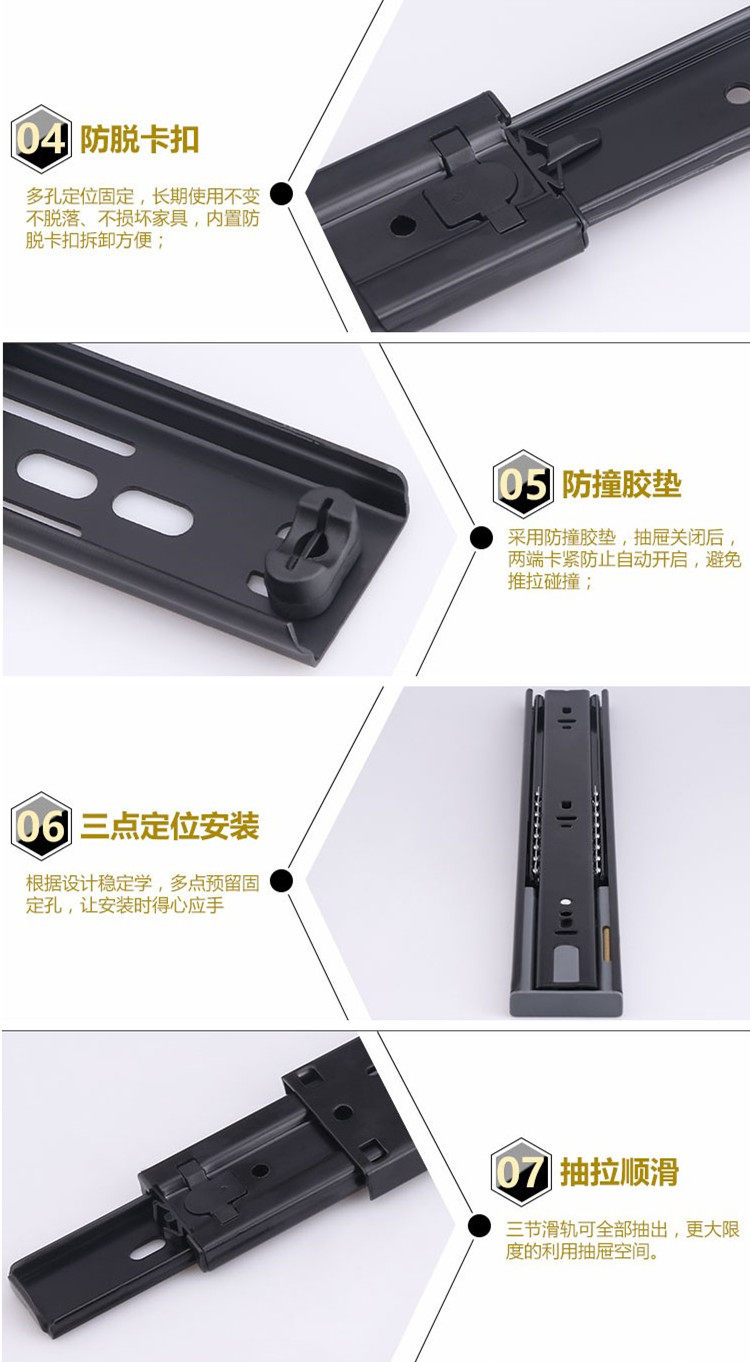 04 防脱卡扣

多孔定位固定，长期使用不变不脱落、不损坏家具，内置防脱卡扣拆卸方便；

05 防撞胶垫

采用防撞胶垫，抽屉关闭后，两端卡紧防止自动开启，避免推拉碰撞；

06 三点定位安装

根据设计稳定学，多点预留固定孔，让安装时得心应手

07 抽拉顺滑

三节滑轨可全部抽出，更大限度的利用抽屉空间。