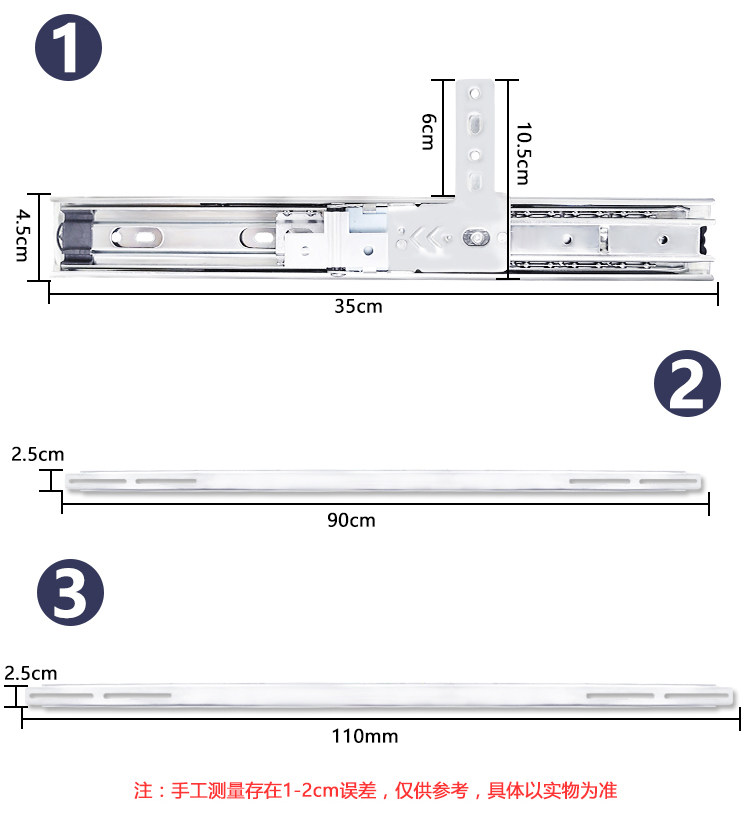 1

6cm

10.5cm

4.5cm

35cm

2

2.5cm

90cm

3

2.5cm

110mm

注：手工测量存在1-2cm误差，仅供参考，具体以实物为准