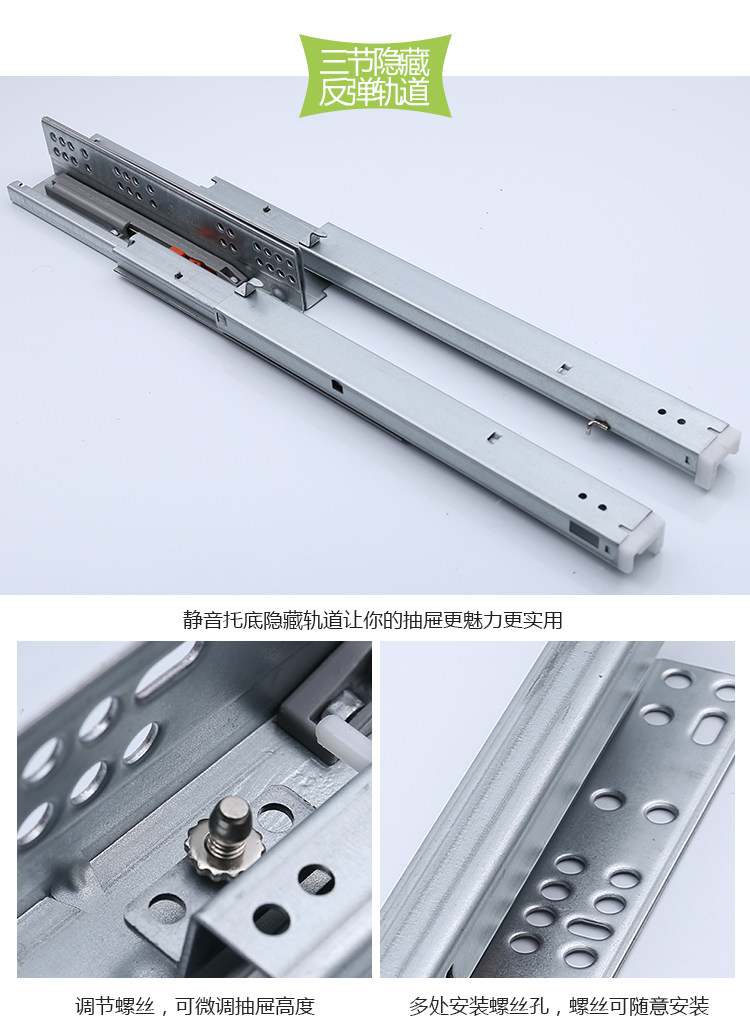 三节隐藏
反弹轨道

静音托底隐藏轨道让你的抽屉更魅力更实用

调节螺丝，可微调抽屉高度

多处安装螺丝孔，螺丝可随意安装