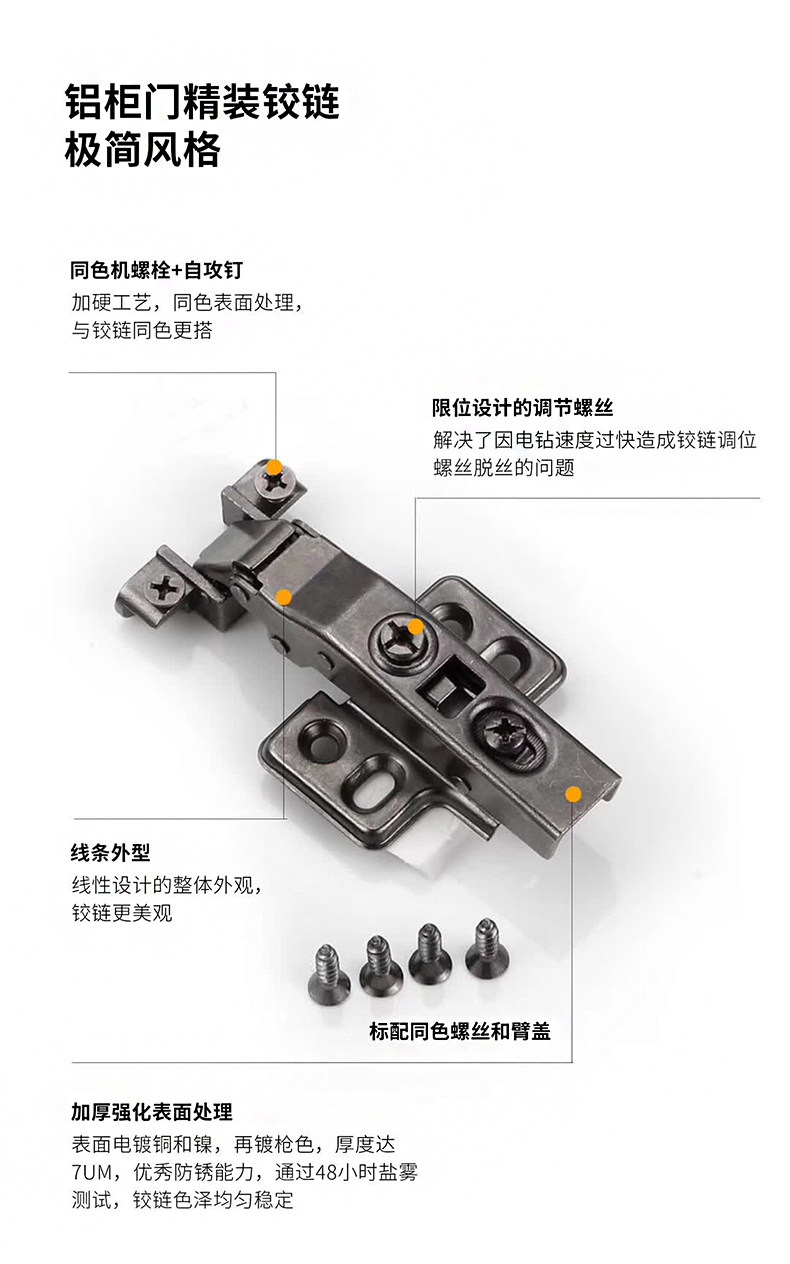 铝柜门精装铰链
极简风格

同色机螺栓+自攻钉
加硬工艺，同色表面处理，与铰链同色更搭

限位设计的调节螺丝
解决了因电钻速度过快造成铰链调位螺丝脱丝的问题

线条外型
线性设计的整体外观，铰链更美观

标配同色螺丝和臂盖

加厚强化表面处理
表面电镀铜和镍，再镀枪色，厚度达7UM，优秀防锈能力，通过48小时盐雾测试，铰链色泽均匀稳定