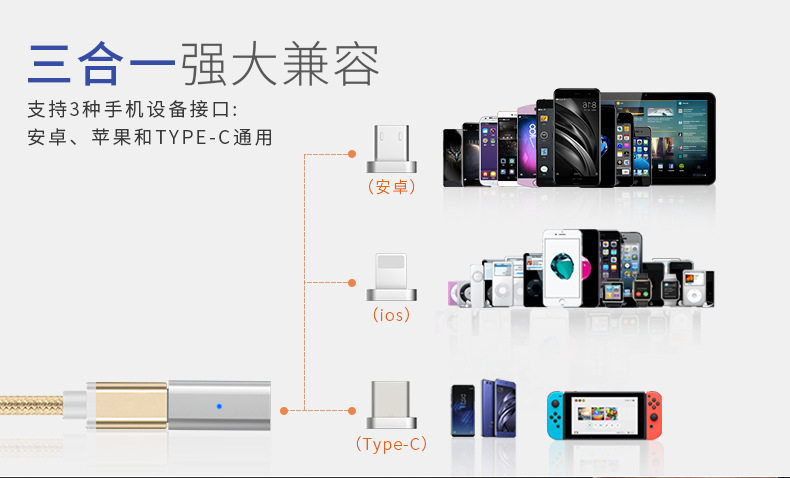 三合一强大兼容

支持3种手机设备接口:
安卓、苹果和TYPE-C通用

(安卓)

(ios)

(Type-C)