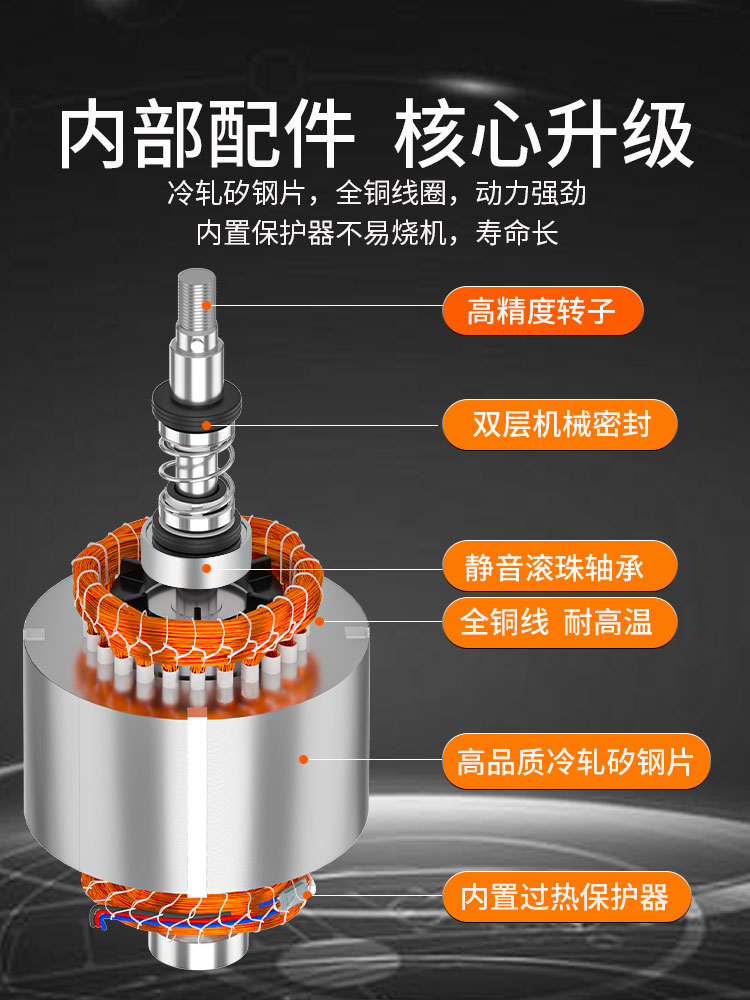 内部配件 核心升级

冷轧矽钢片，全铜线圈，动力强劲
内置保护器不易烧机，寿命长

高精度转子

双层机械密封

静音滚珠轴承

全铜线 耐高温

高品质冷轧矽钢片

内置过热保护器