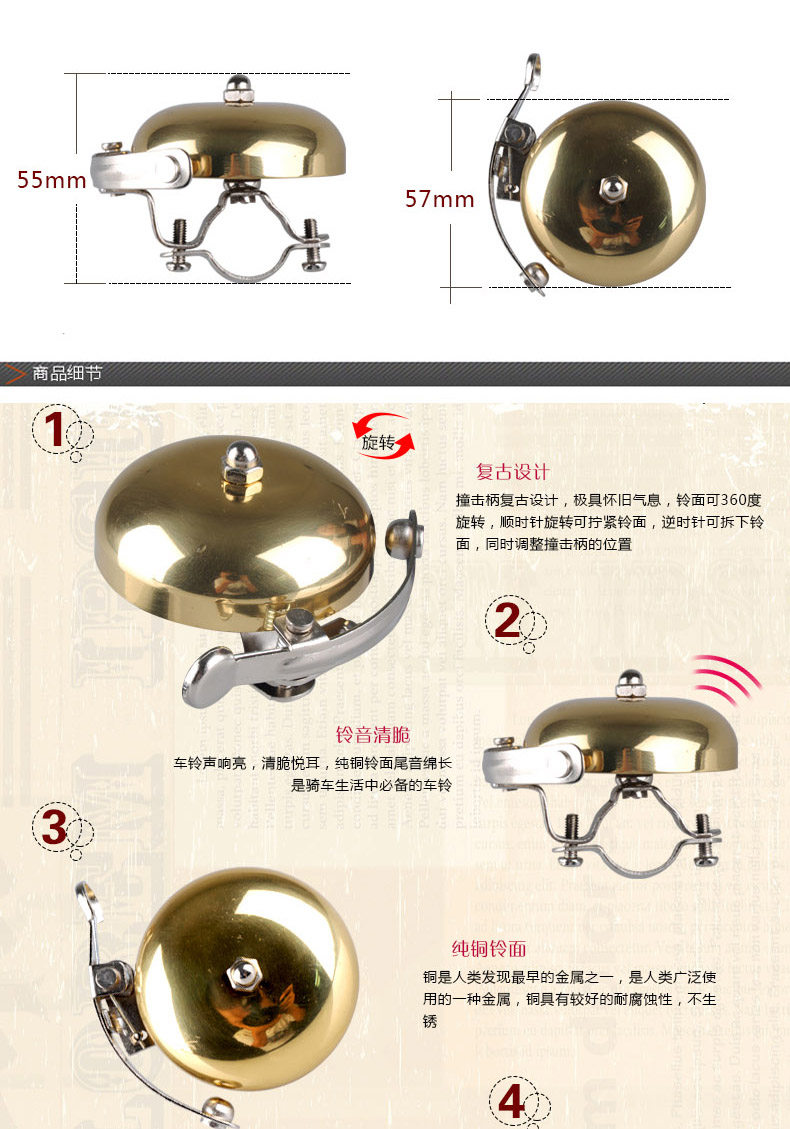 55mm

57mm

商品细节

1

旋转

复古设计

撞击柄复古设计，极具怀旧气息，铃面可360度旋转，顺时针旋转可拧紧铃面，逆时针可拆下铃面，同时调整撞击柄的位置

2

铃音清脆

车铃声响亮，清脆悦耳，纯铜铃面尾音绵长是骑车生活中必备的车铃

3

纯铜铃面

铜是人类发现最早的金属之一，是人类广泛使用的一种金属，铜具有较好的耐腐蚀性，不生锈

4