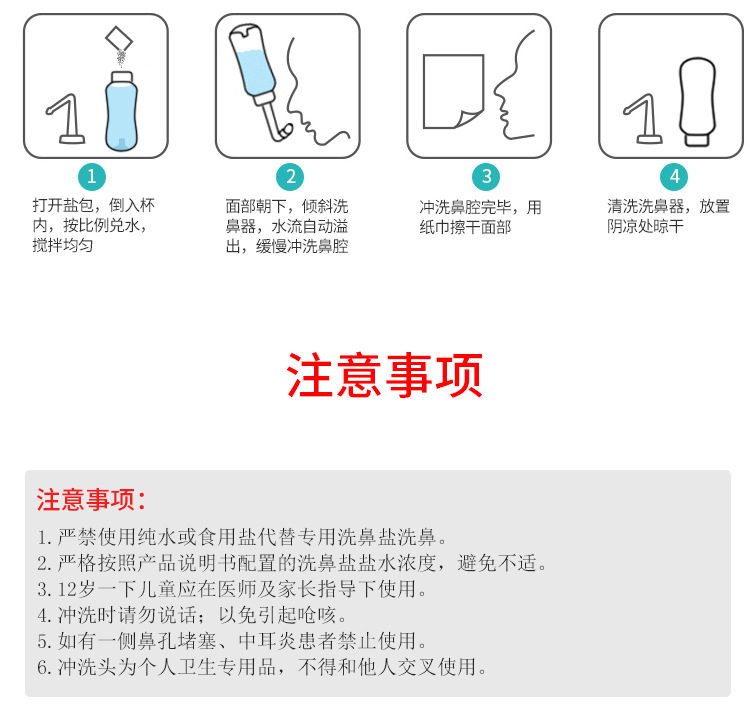 1
打开盐包，倒入杯内，按比例兑水，搅拌均匀

2
面部朝下，倾斜洗鼻器，水流自动溢出，缓慢冲洗鼻腔

3
冲洗鼻腔完毕，用纸巾擦干面部

4
清洗洗鼻器，放置阴凉处晾干

注意事项

注意事项：
1. 严禁使用纯水或食用盐代替专用洗鼻盐洗鼻。
2. 严格按照产品说明书配置的洗鼻盐盐水浓度，避免不适。
3. 12岁一下儿童应在医师及家长指导下使用。
4. 冲洗时请勿说话；以免引起呛咳。
5. 如有一侧鼻孔堵塞、中耳炎患者禁止使用。
6. 冲洗头为个人卫生专用品，不得和他人交叉使用。