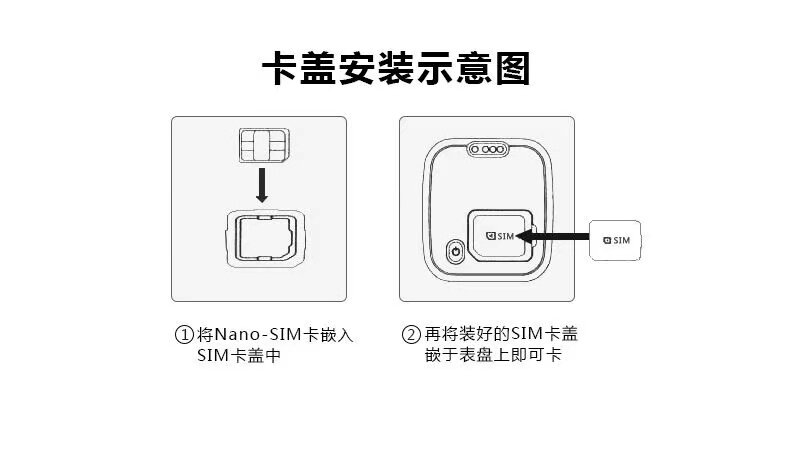 卡盖安装示意图

SIM

SIM

①将Nano-SIM卡嵌入SIM卡盖中

②再将装好的SIM卡盖嵌于表盘上即可卡