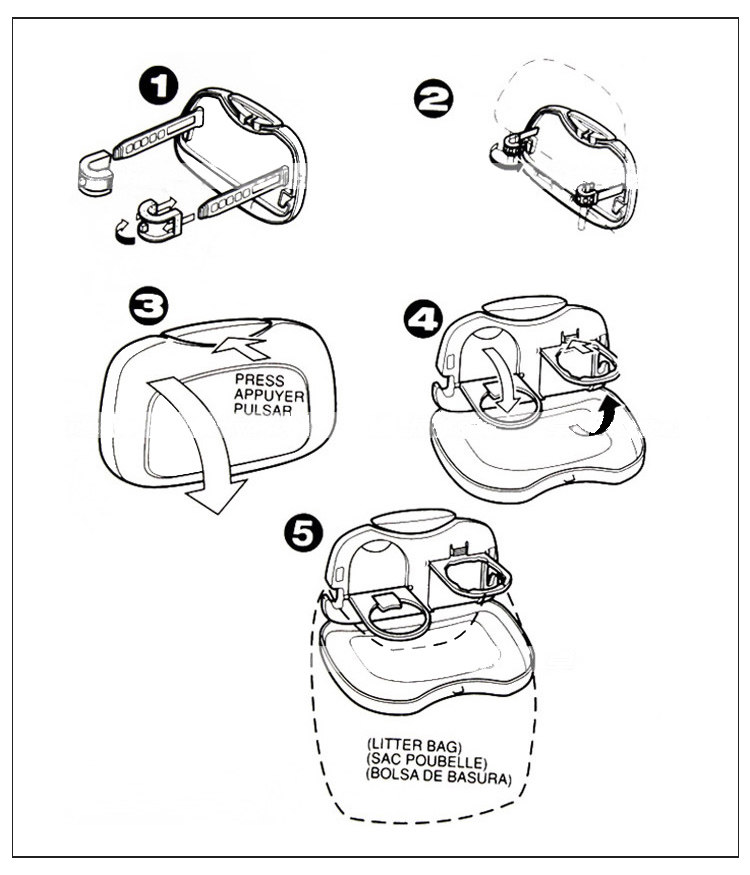 1

2

3

PRESS
APPUYER
PULSAR

4

5

(LITTER BAG)
(SAC POUBELLE)
(BOLSA DE BASURA)