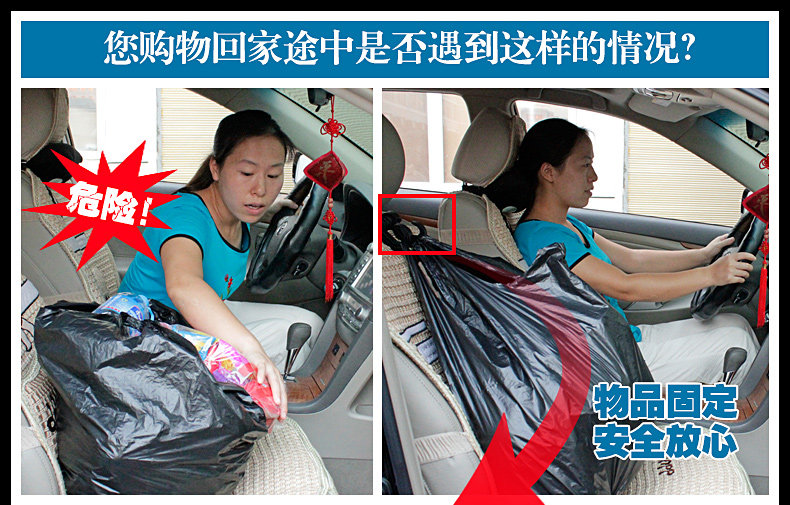 您购物回家途中是否遇到这样的情况?

危险!

物品固定
安全放心