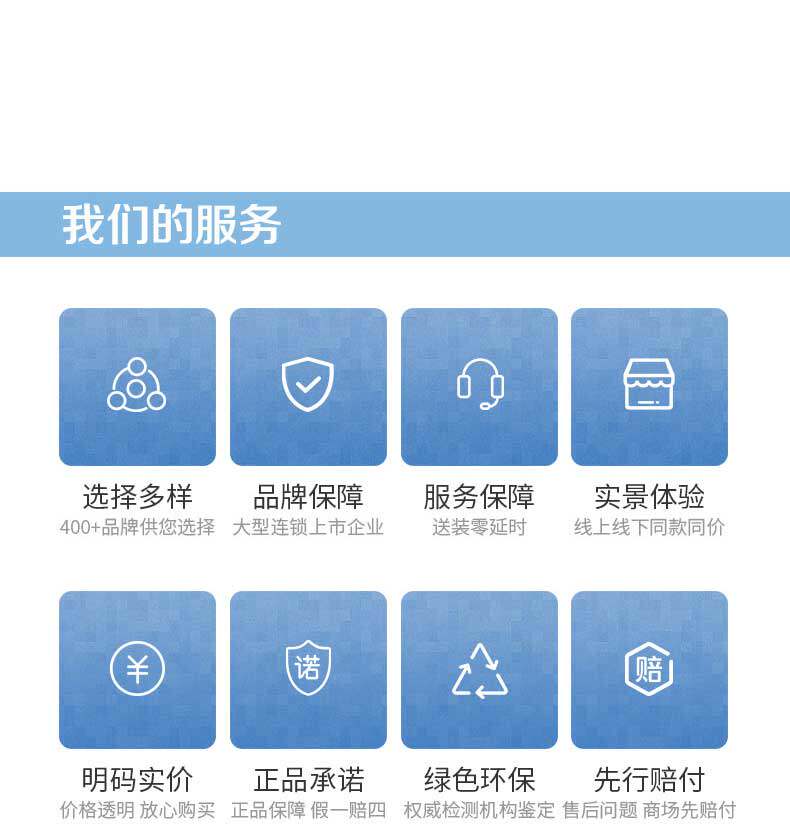 我们的服务

选择多样
400+品牌供您选择

品牌保障
大型连锁上市企业

服务保障
送装零延时

实景体验
线上线下同款同价

¥

明码实价
价格透明 放心购买

诺

正品承诺
正品保障 假一赔四

绿色环保
权威检测机构鉴定

赔

先行赔付
售后问题 商场先赔付