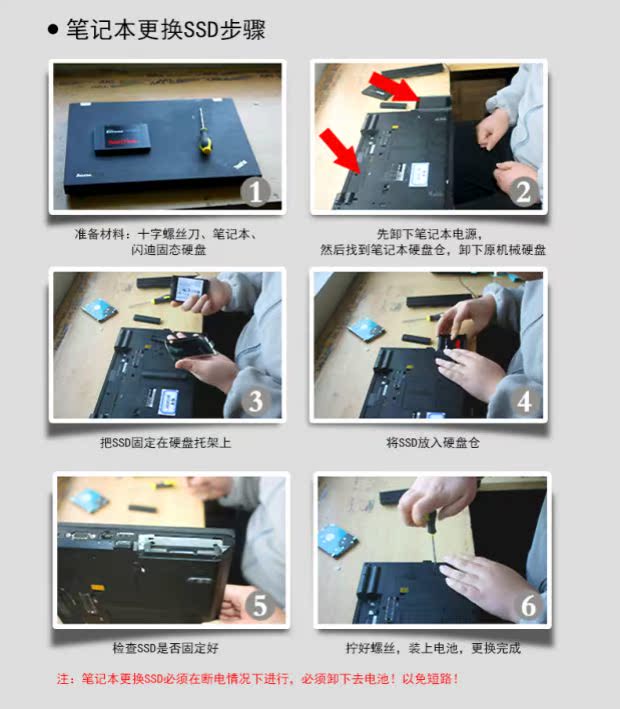 ● 笔记本更换SSD步骤

1

准备材料：十字螺丝刀、笔记本、闪迪固态硬盘

2

先卸下笔记本电源，然后找到笔记本硬盘仓，卸下原机械硬盘

3

把SSD固定在硬盘托架上

4

将SSD放入硬盘仓

5

检查SSD是否固定好

6

拧好螺丝，装上电池，更换完成

注：笔记本更换SSD必须在断电情况下进行，必须卸下去电池！以免短路！