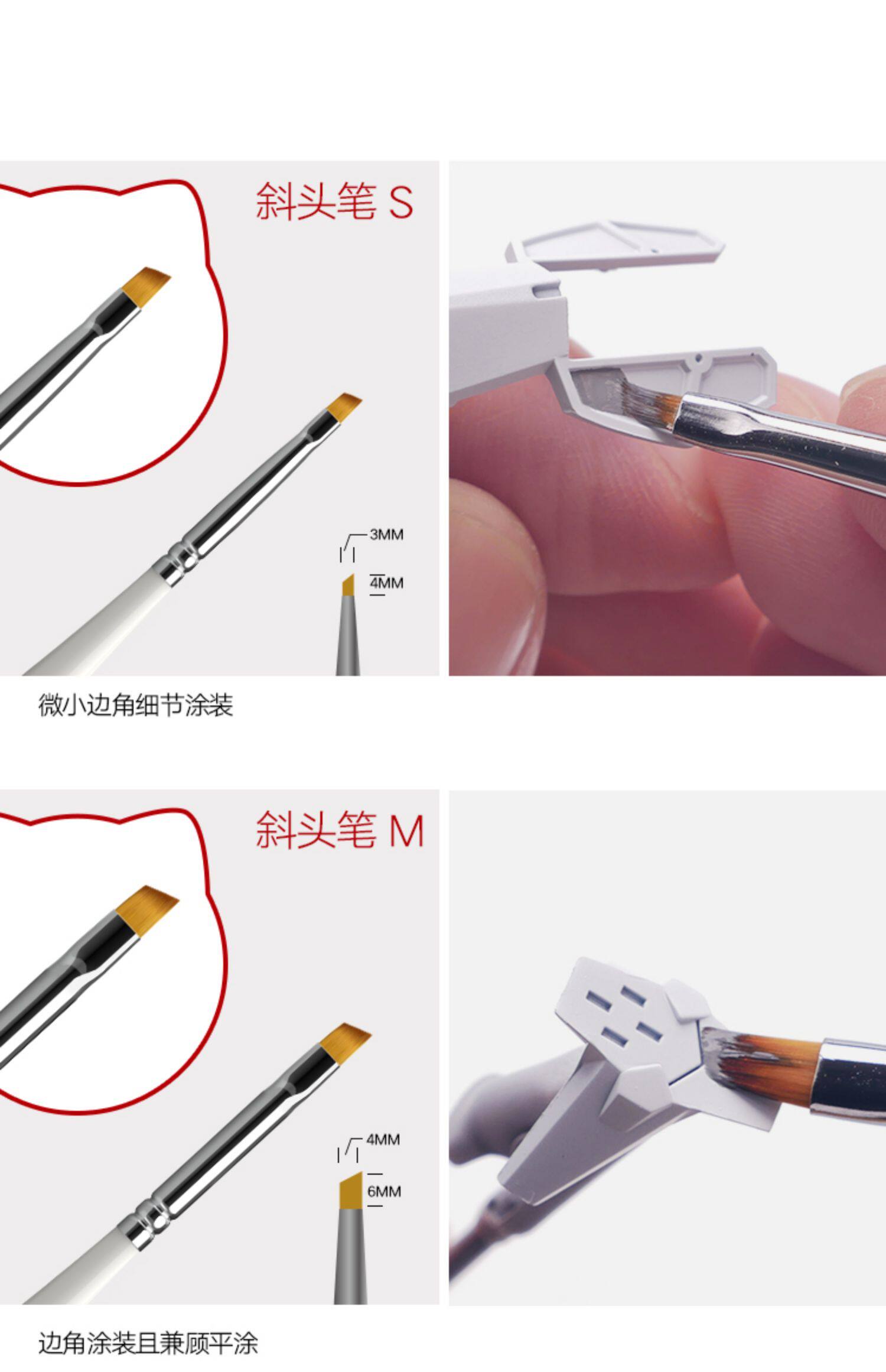 斜头笔 S

3MM

4MM

微小边角细节涂装

斜头笔 M

4MM

6MM

边角涂装且兼顾平涂