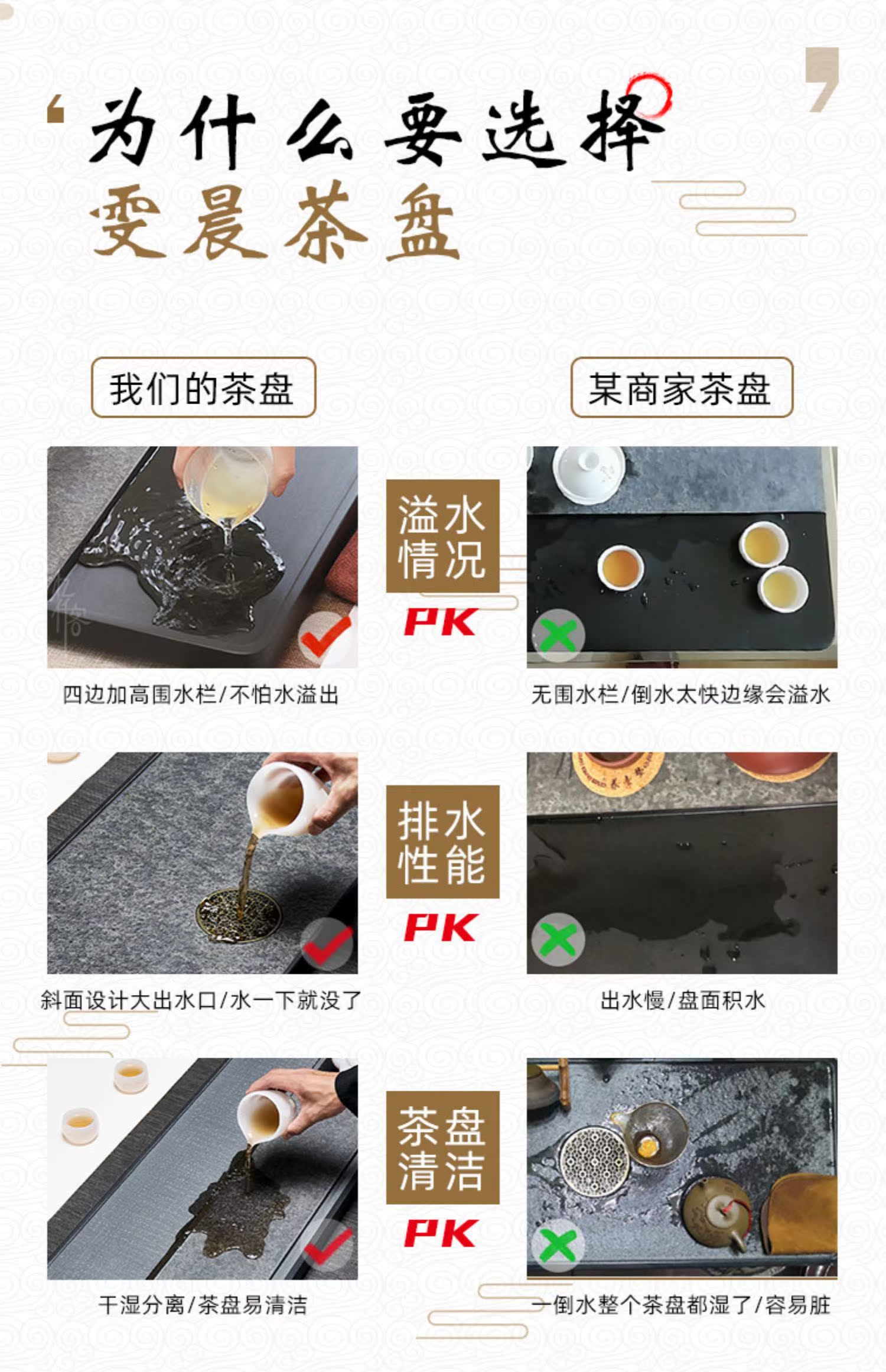 为什么要选择
雯晨茶盘

我们的茶盘

某商家茶盘

溢水情况

PK

四边加高围水栏/不怕水溢出

无围水栏/倒水太快边缘会溢水

排水性能

PK

斜面设计大出水口/水一下就没了

出水慢/盘面积水

茶盘清洁

PK

干湿分离/茶盘易清洁

一倒水整个茶盘都湿了/容易脏