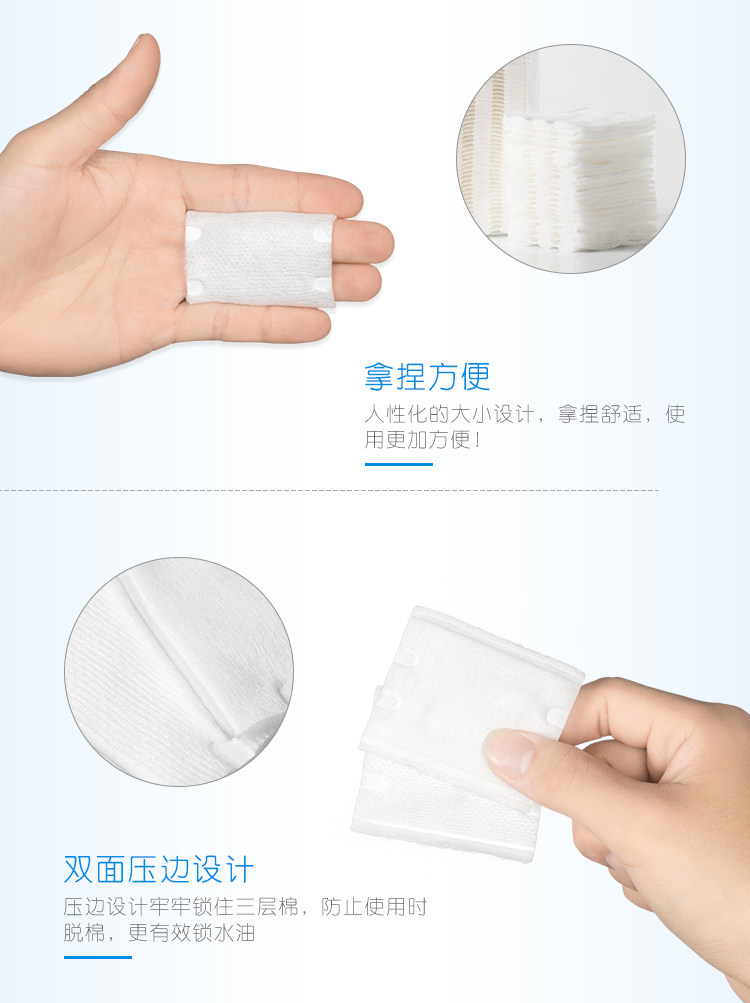 拿捏方便

人性化的大小设计，拿捏舒适，使用更加方便！

双面压边设计

压边设计牢牢锁住三层棉，防止使用时脱棉，更有效锁水油