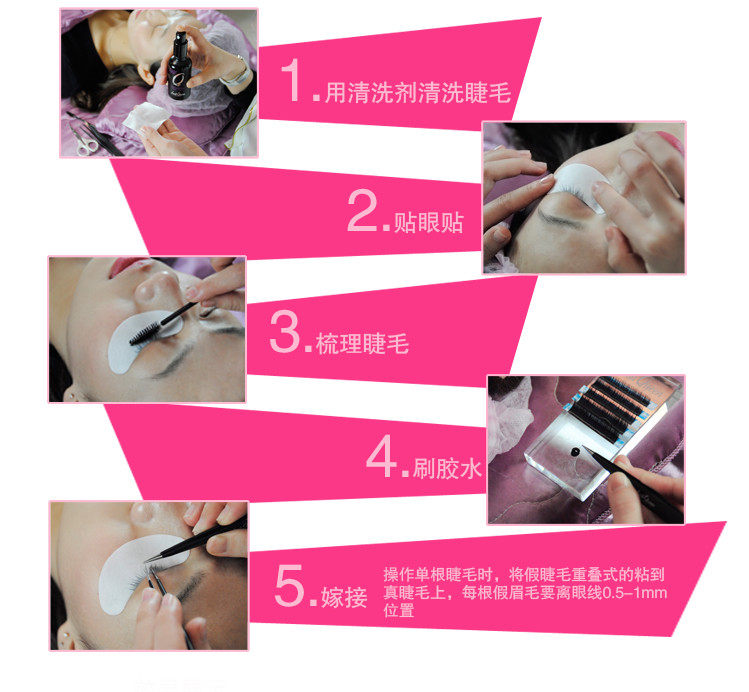 1.用清洗剂清洗睫毛

2.贴眼贴

3.梳理睫毛

4.刷胶水

5.嫁接

操作单根睫毛时，将假睫毛重叠式的粘到真睫毛上，每根假眉毛要离眼线0.5–1mm位置