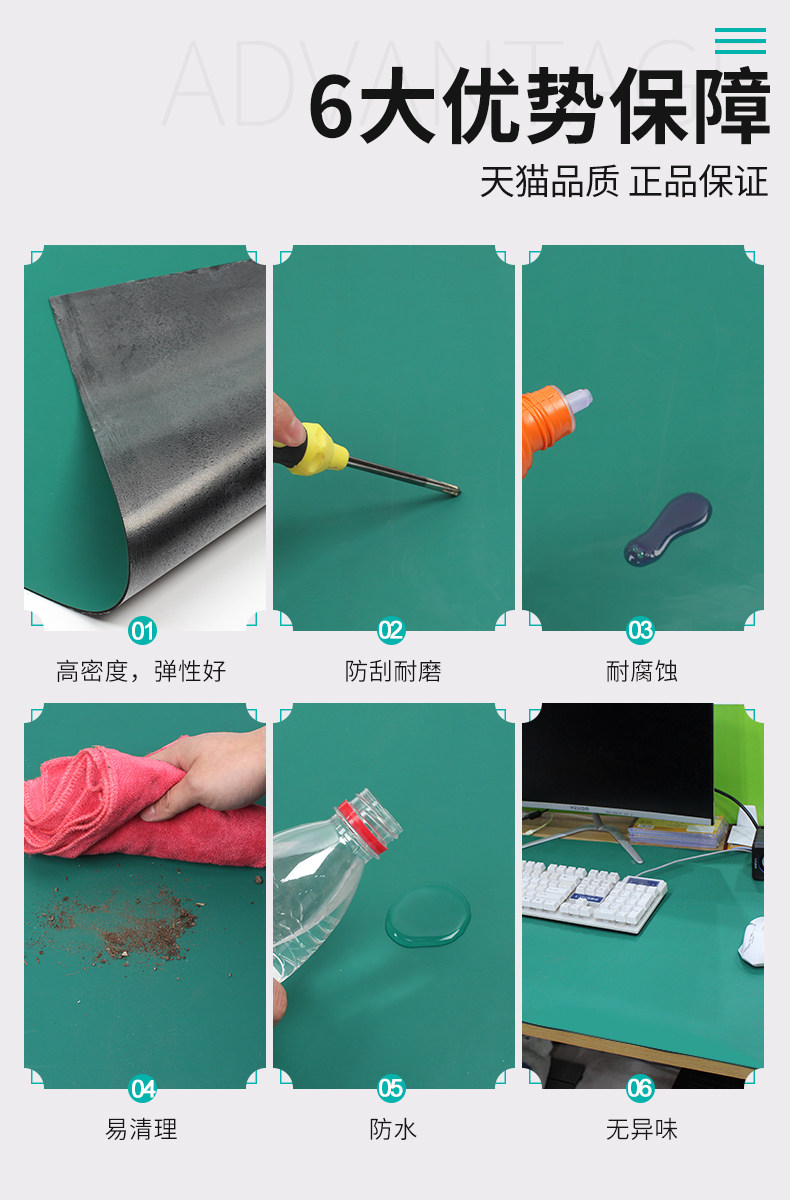 ADVANTAGE

6大优势保障

天猫品质 正品保证

01

高密度，弹性好

02

防刮耐磨

03

耐腐蚀

04

易清理

05

防水

06

无异味