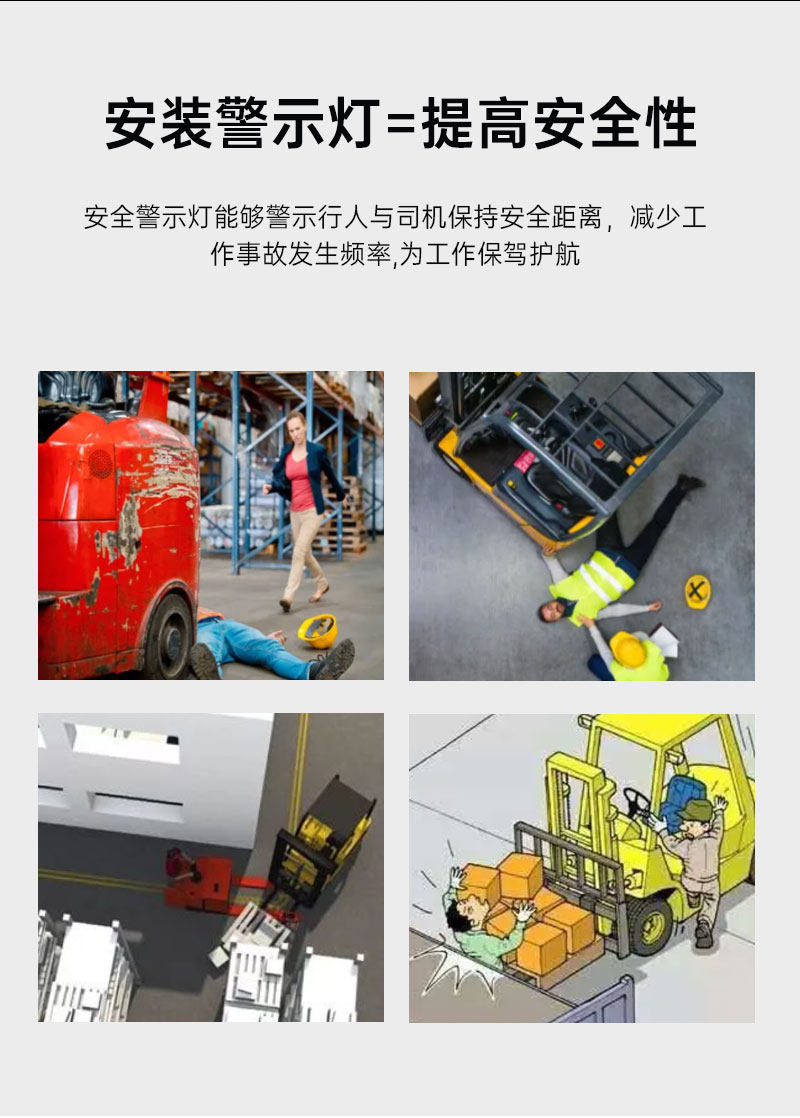 安装警示灯=提高安全性

安全警示灯能够警示行人与司机保持安全距离，减少工作事故发生频率,为工作保驾护航