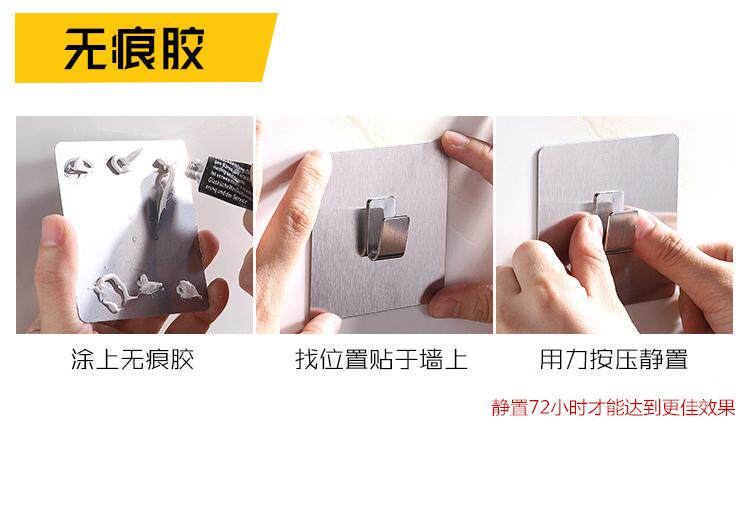 无痕胶

涂上无痕胶

找位置贴于墙上

用力按压静置

静置72小时才能达到更佳效果