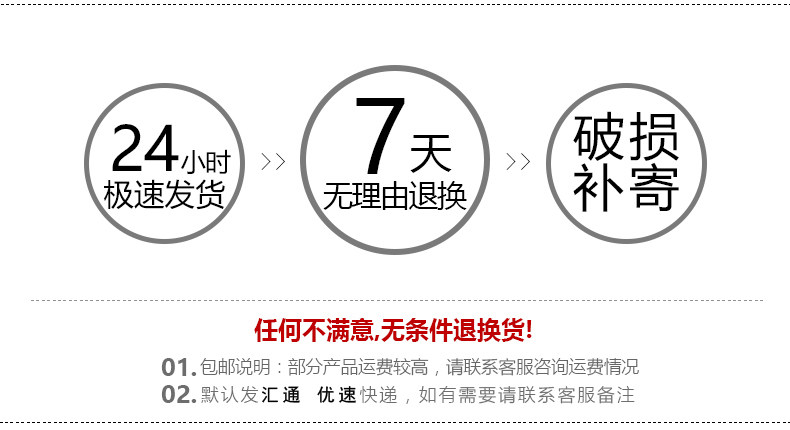 24小时
极速发货

>>

7天
无理由退换

>>

破损
补寄

任何不满意,无条件退换货!

01.包邮说明：部分产品运费较高，请联系客服咨询运费情况
02.默认发汇通 优速快递，如有需要请联系客服备注