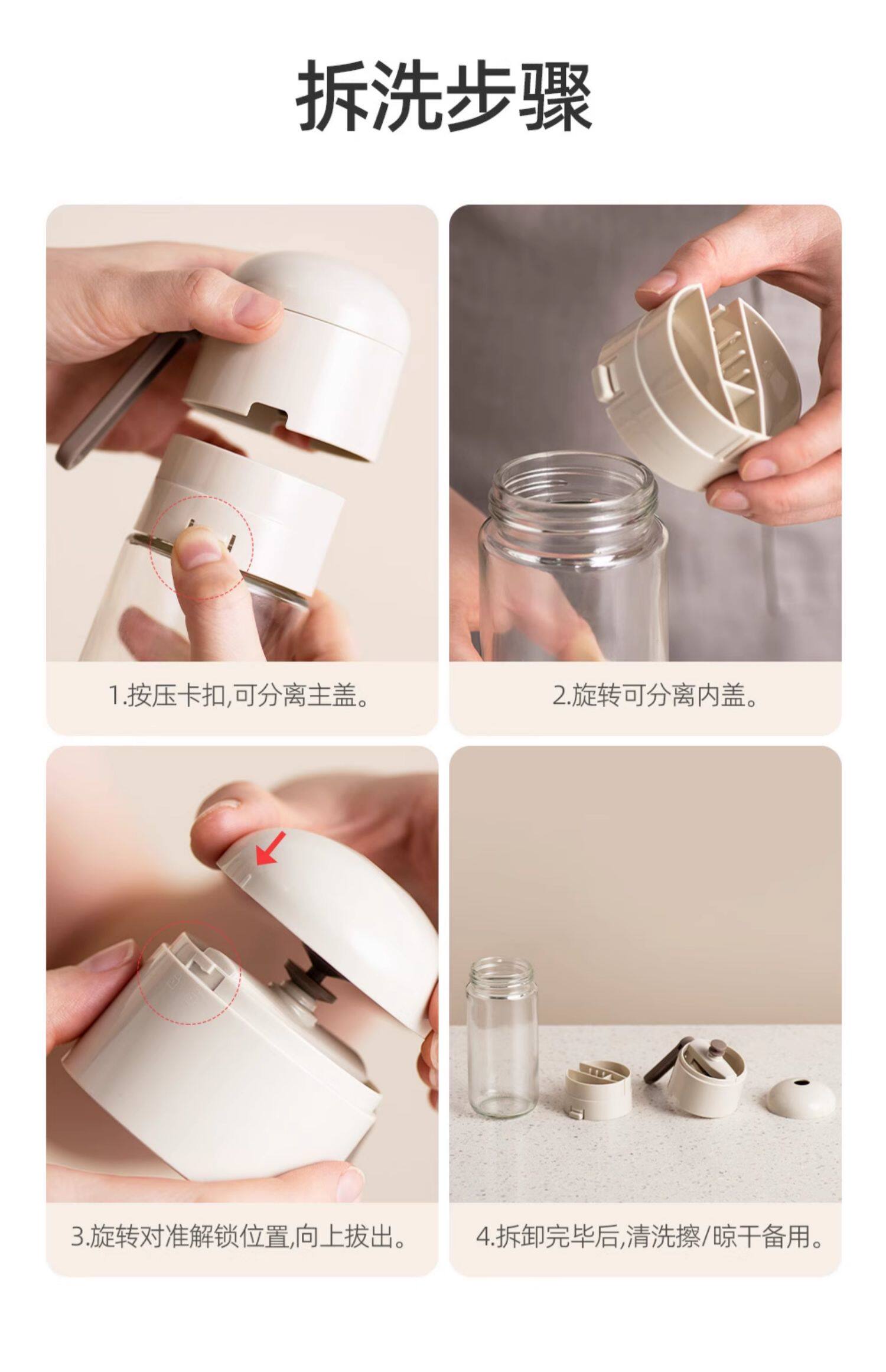 拆洗步骤

1.按压卡扣,可分离主盖。

2.旋转可分离内盖。

3.旋转对准解锁位置,向上拔出。

4.拆卸完毕后,清洗擦/晾干备用。