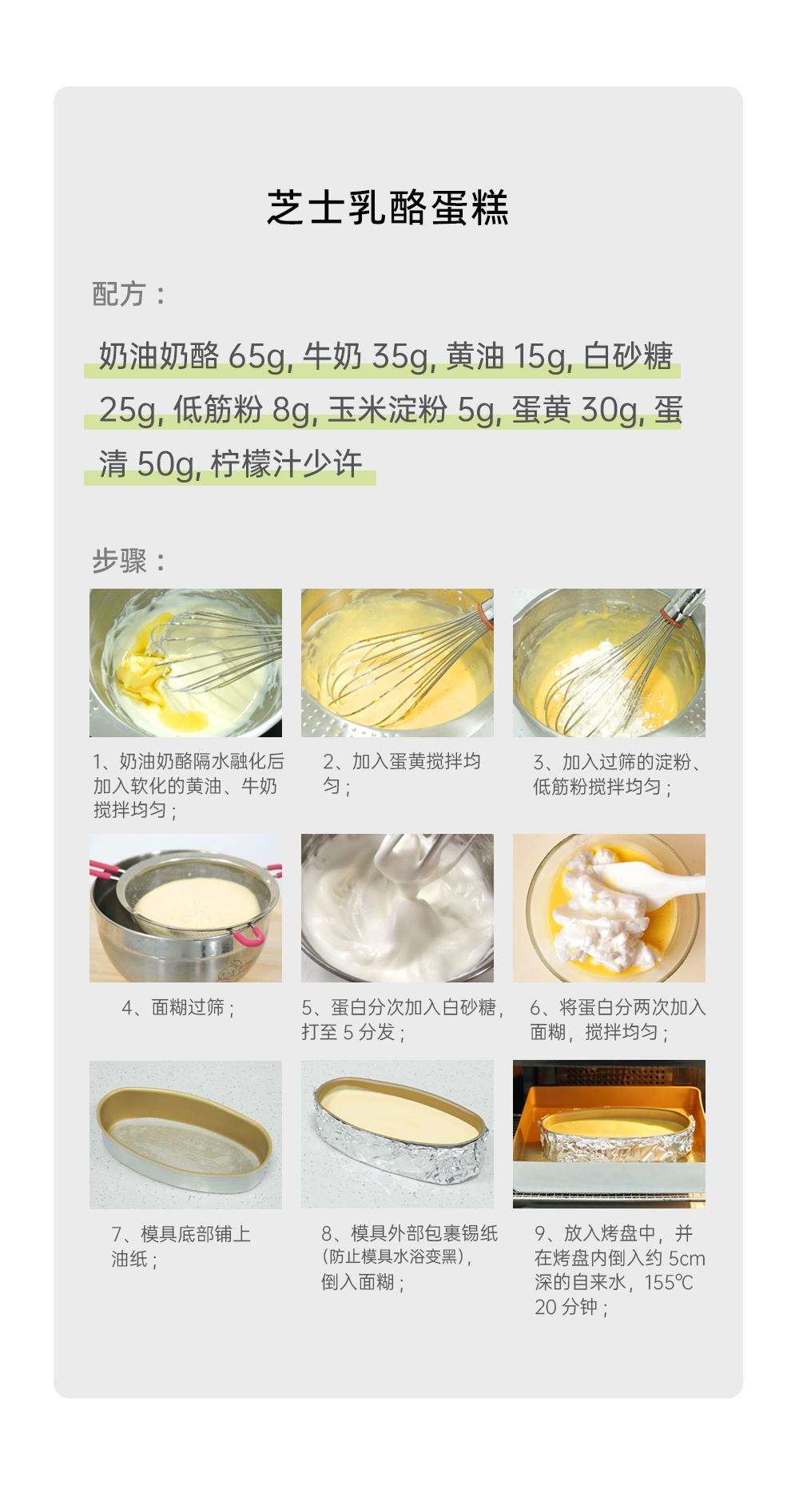 芝士乳酪蛋糕

配方：

奶油奶酪 65g, 牛奶 35g, 黄油 15g, 白砂糖 25g, 低筋粉 8g, 玉米淀粉 5g, 蛋黄 30g, 蛋清 50g, 柠檬汁少许

步骤：

1、奶油奶酪隔水融化后加入软化的黄油、牛奶搅拌均匀；

2、加入蛋黄搅拌均匀；

3、加入过筛的淀粉、低筋粉搅拌均匀；

4、面糊过筛；

5、蛋白分次加入白砂糖，打至 5 分发；

6、将蛋白分两次加入面糊，搅拌均匀；

7、模具底部铺上油纸；

8、模具外部包裹锡纸（防止模具水浴变黑），倒入面糊；

9、放入烤盘中，并在烤盘内倒入约 5cm 深的自来水，155℃ 20 分钟；