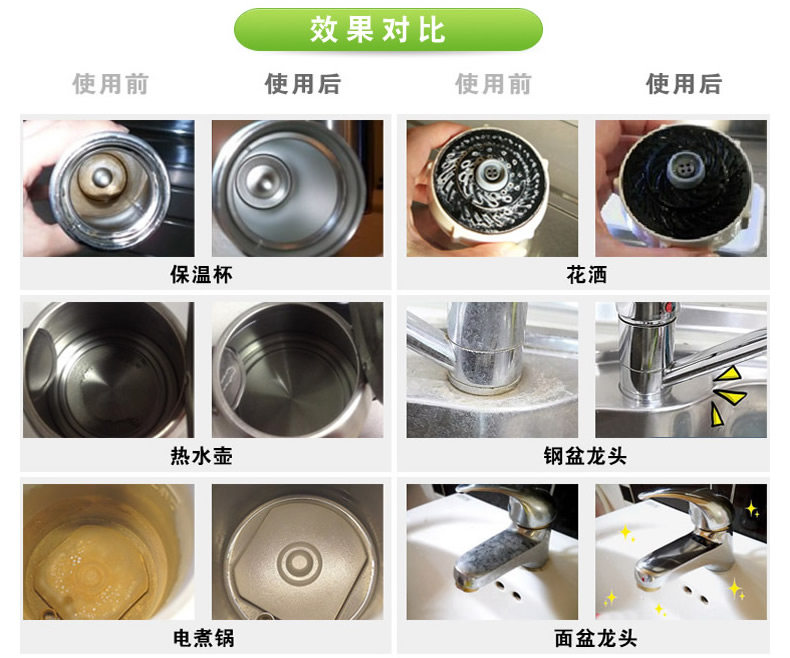 效果对比

使用前 使用后 使用前 使用后

保温杯

花洒

热水壶

钢盆龙头

电煮锅

面盆龙头