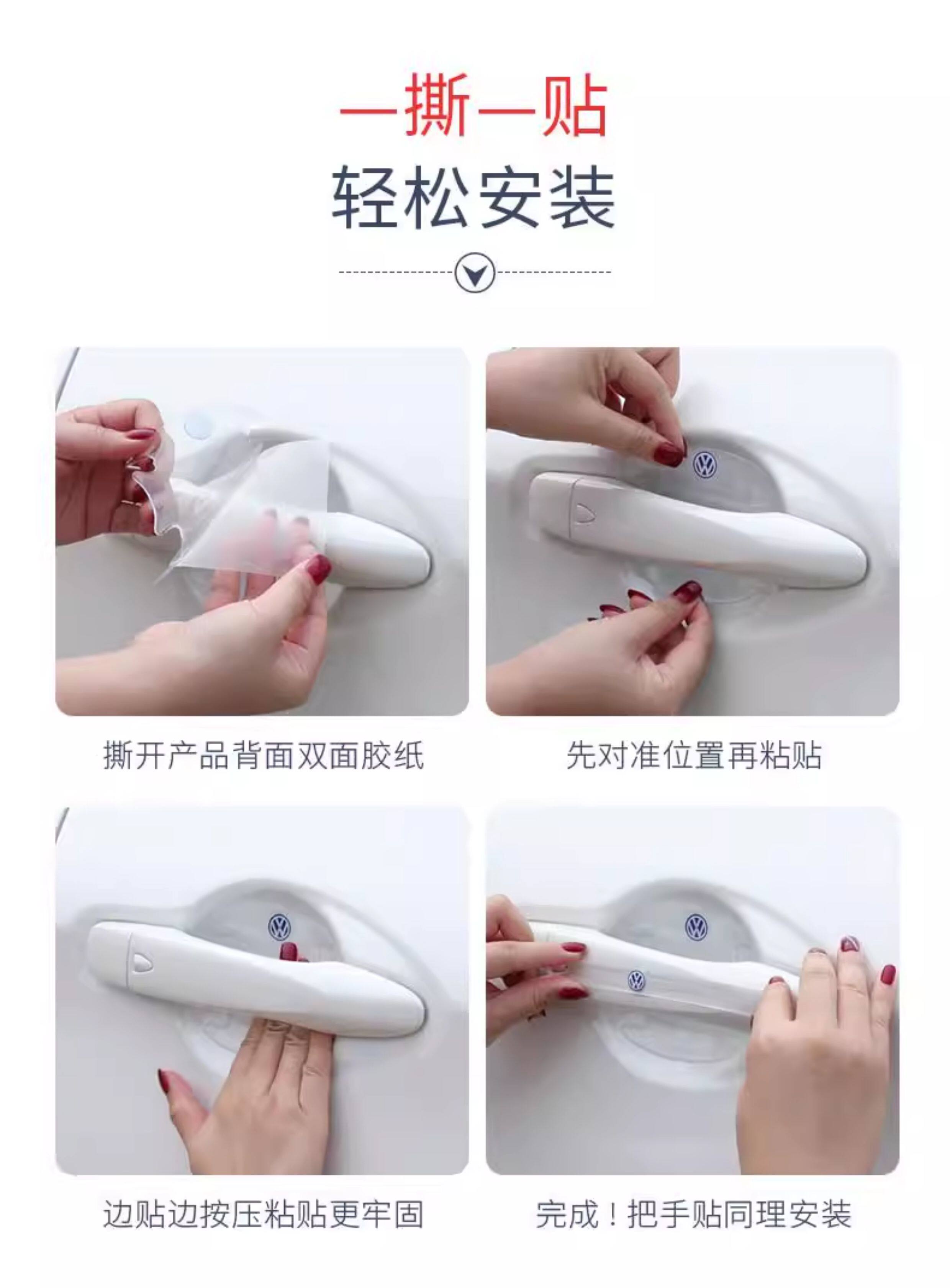 一撕一贴
轻松安装

撕开产品背面双面胶纸

先对准位置再粘贴

边贴边按压粘贴更牢固

完成！把手贴同理安装