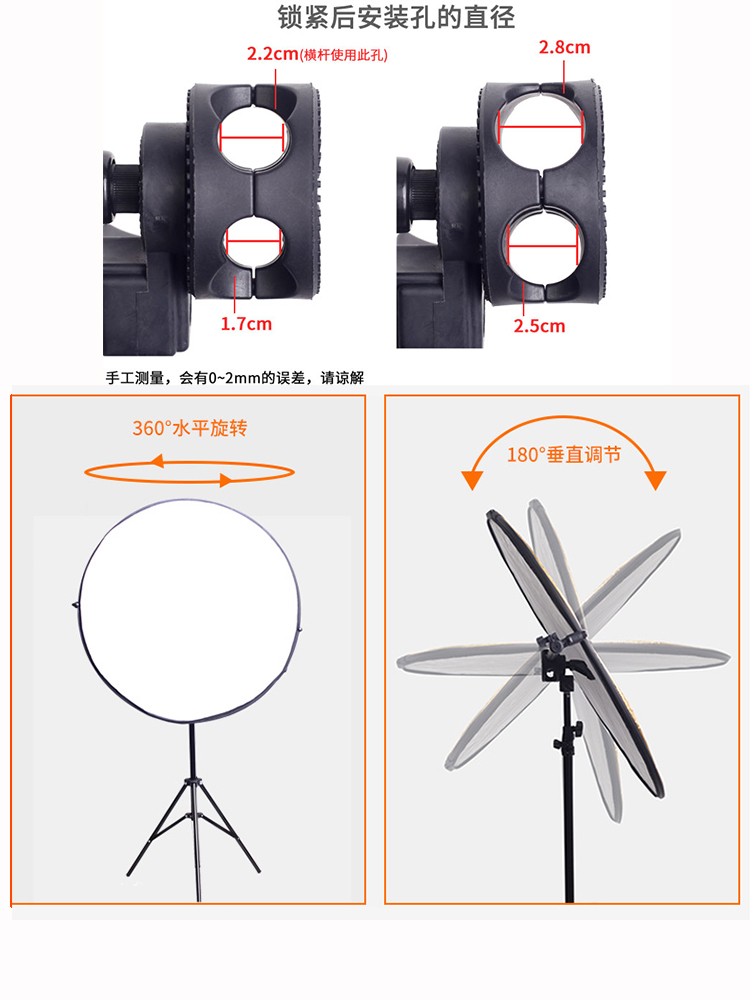 锁紧后安装孔的直径

2.2cm(横杆使用此孔)

1.7cm

2.8cm

2.5cm

手工测量，会有0~2mm的误差，请谅解

360°水平旋转

180°垂直调节