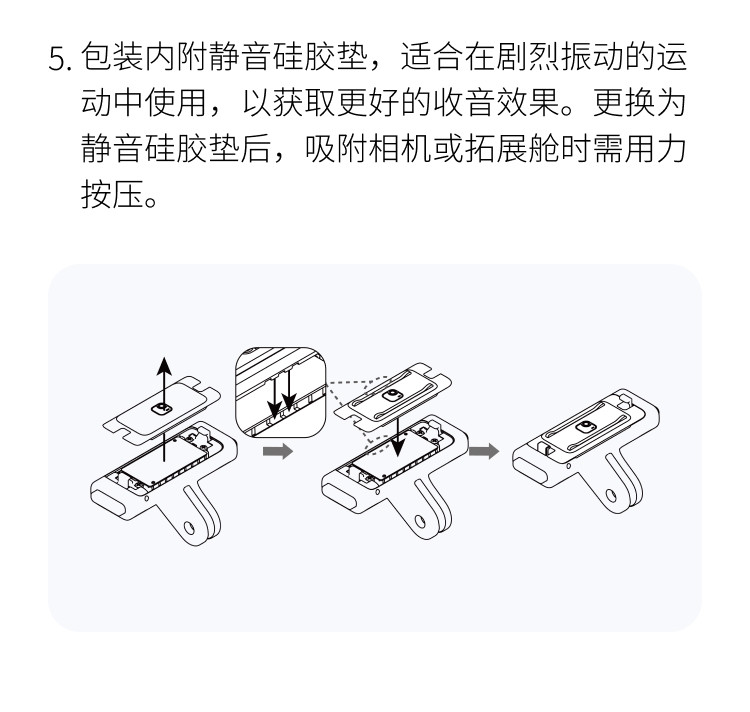 5. 包装内附静音硅胶垫，适合在剧烈振动的运动中使用，以获取更好的收音效果。更换为静音硅胶垫后，吸附相机或拓展舱时需用力按压。