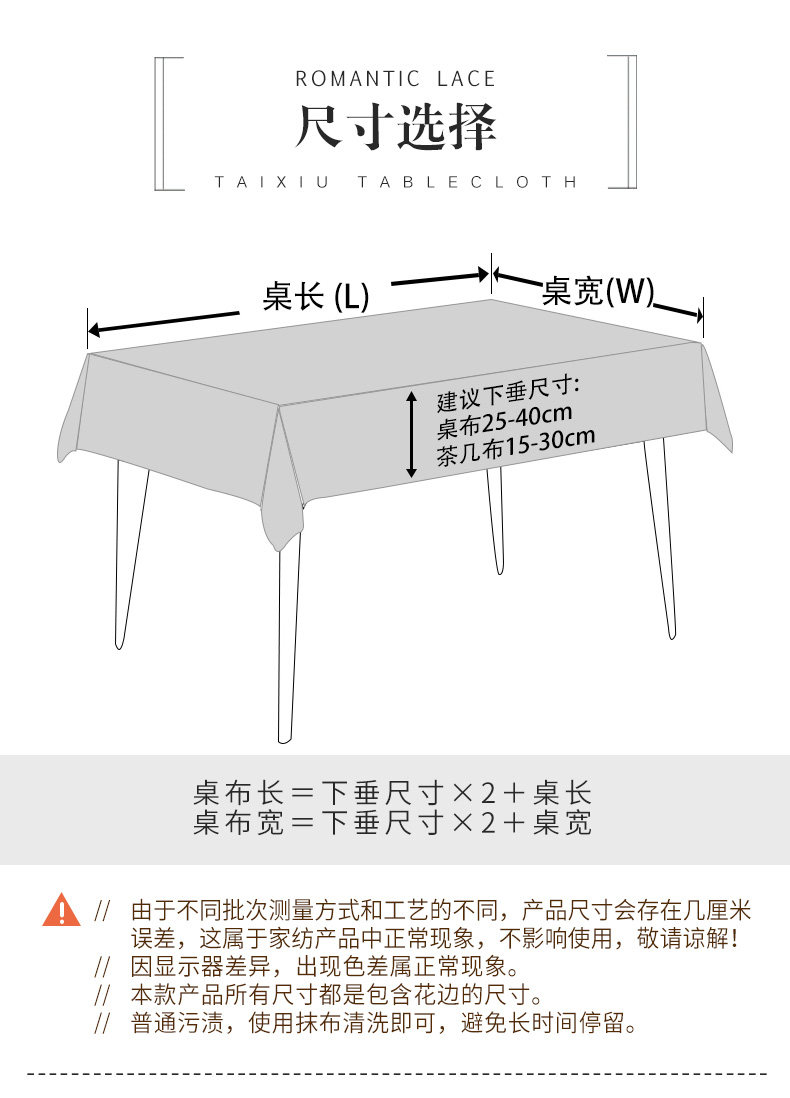 ROMANTIC LACE
尺寸选择
TAIXIU TABLECLOTH

桌长 (L)
桌宽(W)

建议下垂尺寸:
桌布25-40cm
茶几布15-30cm

桌布长＝下垂尺寸×2＋桌长
桌布宽＝下垂尺寸×2＋桌宽

// 由于不同批次测量方式和工艺的不同，产品尺寸会存在几厘米误差，这属于家纺产品中正常现象，不影响使用，敬请谅解!
// 因显示器差异，出现色差属正常现象。
// 本款产品所有尺寸都是包含花边的尺寸。
// 普通污渍，使用抹布清洗即可，避免长时间停留。