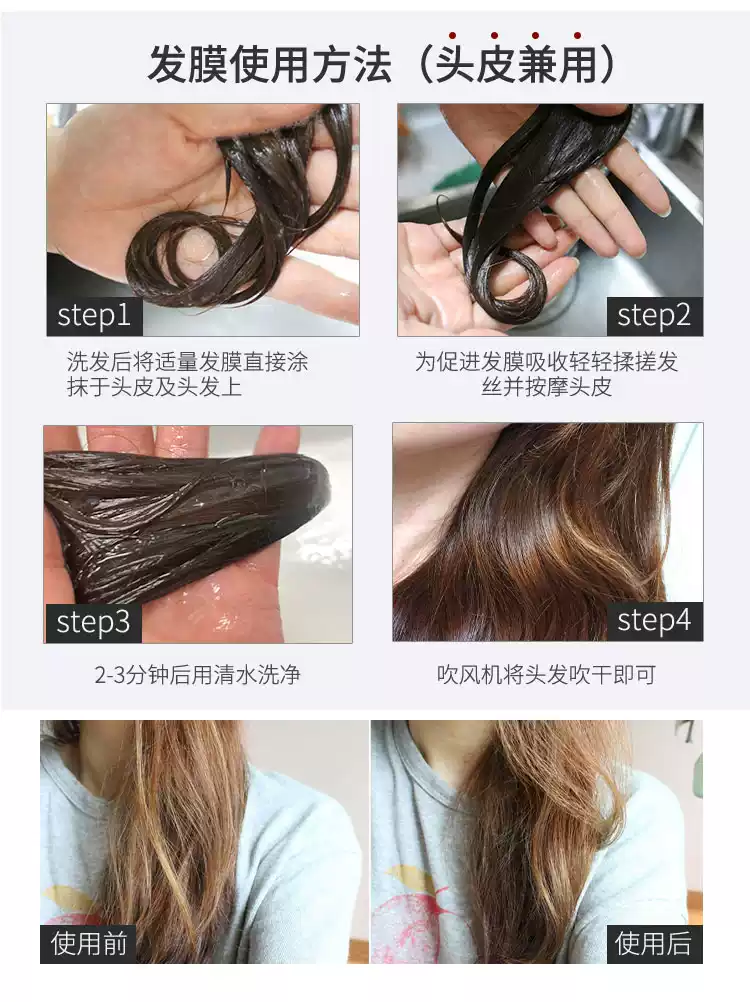 发膜使用方法（头皮兼用）

step1
洗发后将适量发膜直接涂抹于头皮及头发上

step2
为促进发膜吸收轻轻揉搓发丝并按摩头皮

step3
2-3分钟后用清水洗净

step4
吹风机将头发吹干即可

使用前

使用后