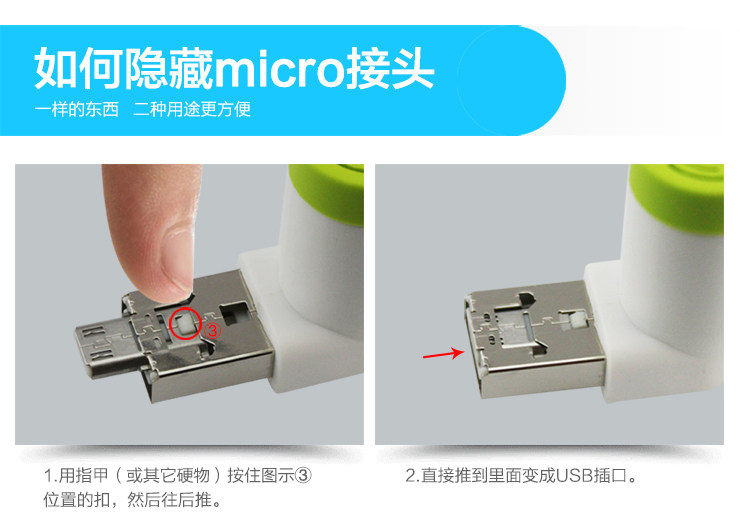 如何隐藏micro接头

一样的东西 二种用途更方便

③

1.用指甲（或其它硬物）按住图示③位置的扣，然后往后推。

2.直接推到里面变成USB插口。