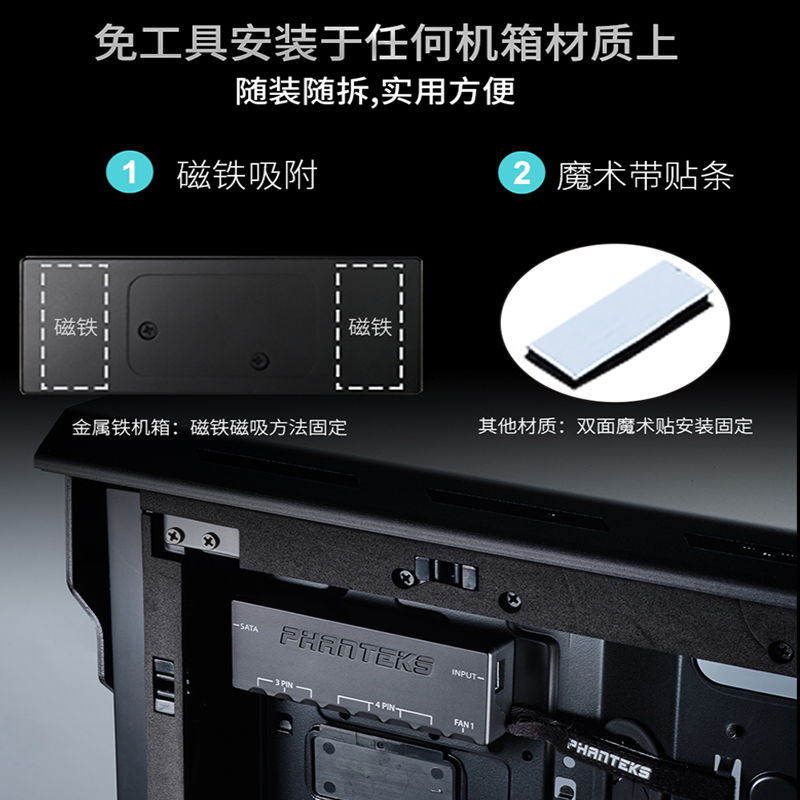 免工具安装于任何机箱材质上
随装随拆,实用方便

1 磁铁吸附

2 魔术带贴条

磁铁

磁铁

金属铁机箱：磁铁磁吸方法固定

其他材质：双面魔术贴安装固定

SATA
PHANTEKS
INPUT
3 PIN
4 PIN
FAN 1
PHANTEKS