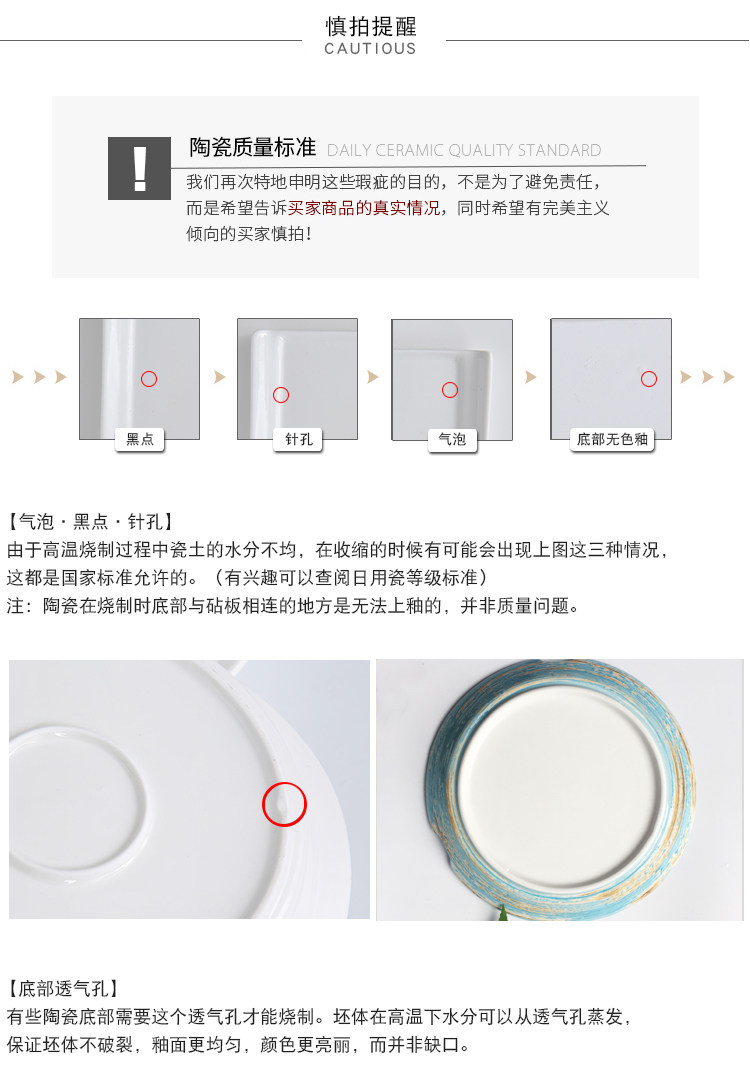 慎拍提醒
CAUTIOUS

!

陶瓷质量标准 DAILY CERAMIC QUALITY STANDARD

我们再次特地申明这些瑕疵的目的，不是为了避免责任，而是希望告诉买家商品的真实情况，同时希望有完美主义倾向的买家慎拍！

黑点

针孔

气泡

底部无色釉

【气泡·黑点·针孔】
由于高温烧制过程中瓷土的水分不均，在收缩的时候有可能会出现上图这三种情况，这都是国家标准允许的。（有兴趣可以查阅日用瓷等级标准）
注：陶瓷在烧制时底部与砧板相连的地方是无法上釉的，并非质量问题。

【底部透气孔】
有些陶瓷底部需要这个透气孔才能烧制。坯体在高温下水分可以从透气孔蒸发，保证坯体不破裂，釉面更均匀，颜色更亮丽，而并非缺口。