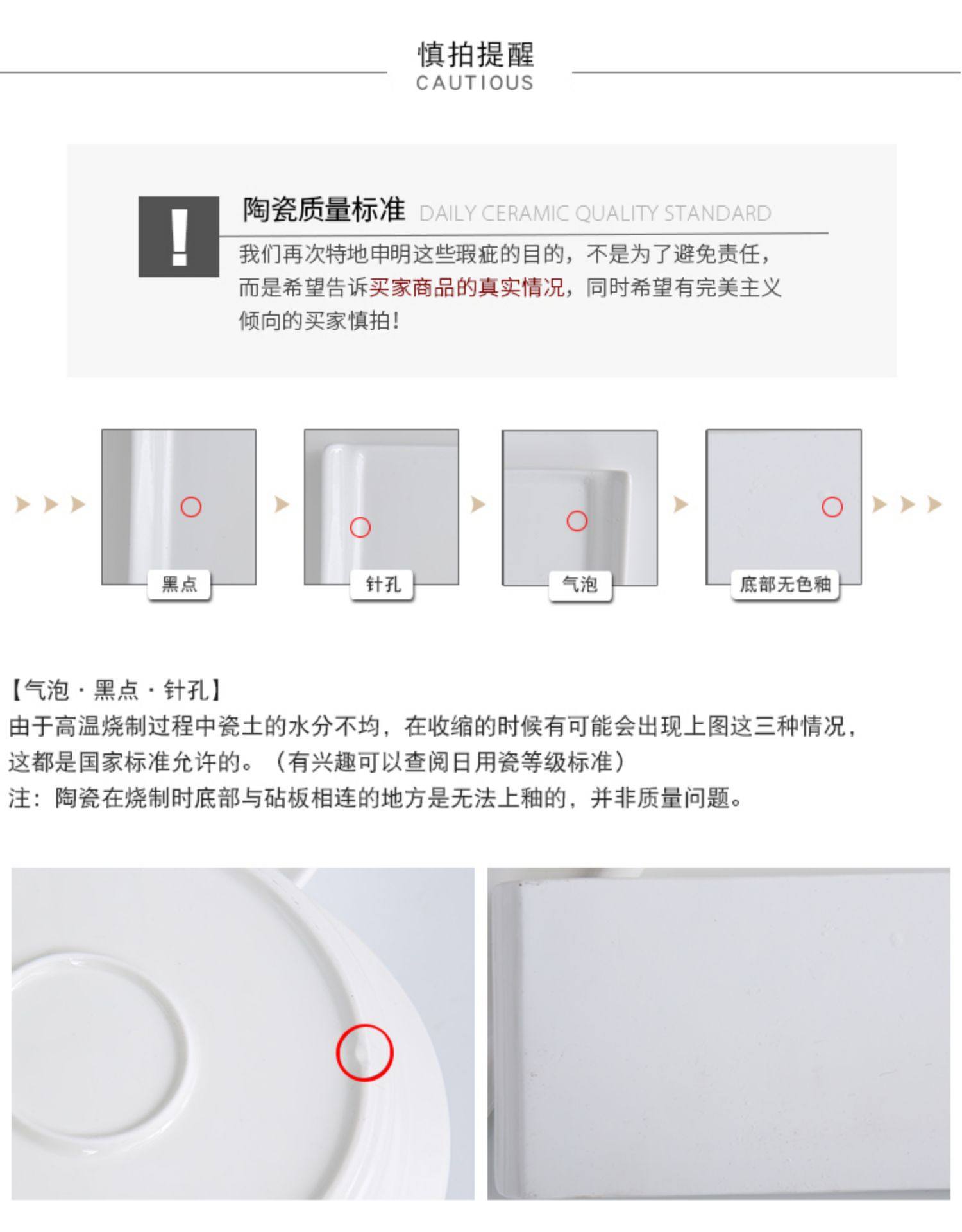 慎拍提醒
CAUTIOUS

!
陶瓷质量标准 DAILY CERAMIC QUALITY STANDARD

我们再次特地申明这些瑕疵的目的，不是为了避免责任，而是希望告诉买家商品的真实情况，同时希望有完美主义倾向的买家慎拍！

黑点

针孔

气泡

底部无色釉

【气泡 · 黑点 · 针孔】
由于高温烧制过程中瓷土的水分不均，在收缩的时候有可能会出现上图这三种情况，这都是国家标准允许的。（有兴趣可以查阅日用瓷等级标准）
注：陶瓷在烧制时底部与砧板相连的地方是无法上釉的，并非质量问题。