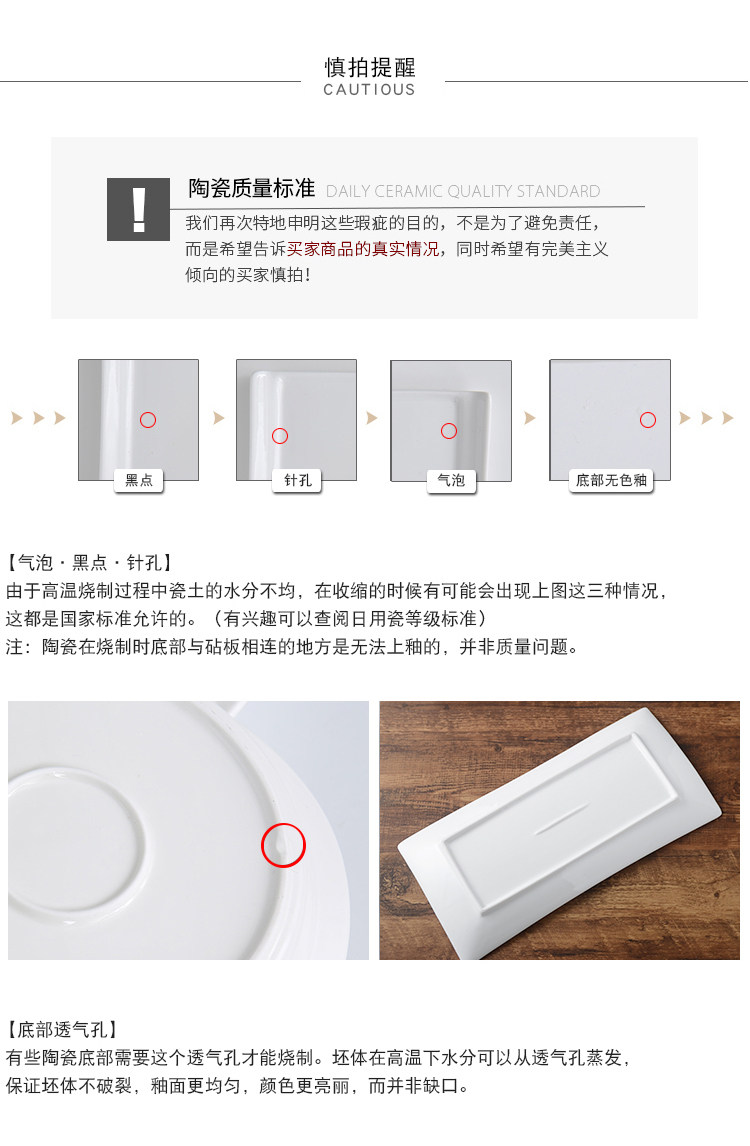 慎拍提醒
CAUTIOUS

!
陶瓷质量标准 DAILY CERAMIC QUALITY STANDARD
我们再次特地申明这些瑕疵的目的，不是为了避免责任，而是希望告诉买家商品的真实情况，同时希望有完美主义倾向的买家慎拍！

黑点
针孔
气泡
底部无色釉

【气泡·黑点·针孔】
由于高温烧制过程中瓷土的水分不均，在收缩的时候有可能会出现上图这三种情况，这都是国家标准允许的。（有兴趣可以查阅日用瓷等级标准）
注：陶瓷在烧制时底部与砧板相连的地方是无法上釉的，并非质量问题。

【底部透气孔】
有些陶瓷底部需要这个透气孔才能烧制。坯体在高温下水分可以从透气孔蒸发，保证坯体不破裂，釉面更均匀，颜色更亮丽，而并非缺口。