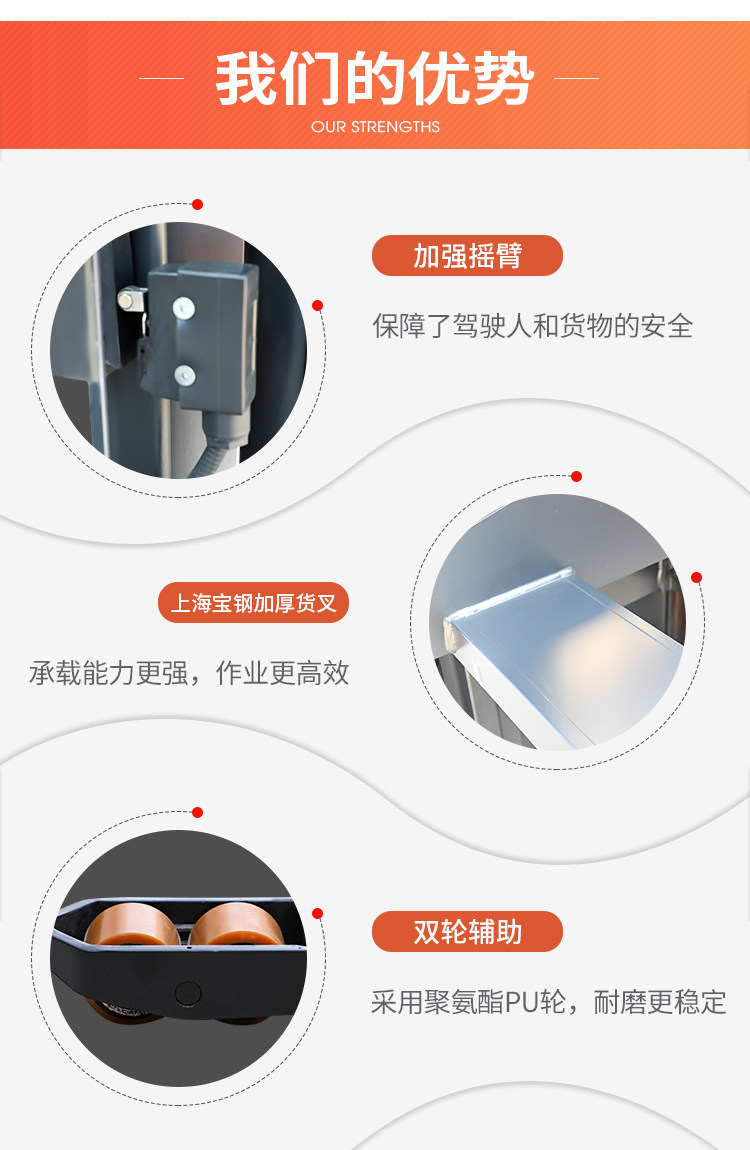 我们的优势
OUR STRENGTHS

加强摇臂

保障了驾驶人和货物的安全

上海宝钢加厚货叉

承载能力更强，作业更高效

双轮辅助

采用聚氨酯PU轮，耐磨更稳定