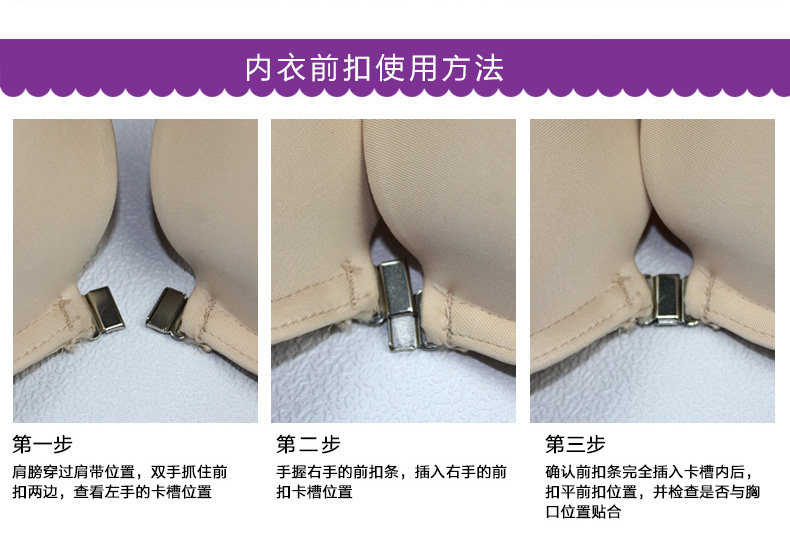 内衣前扣使用方法

第一步

肩膀穿过肩带位置，双手抓住前扣两边，查看左手的卡槽位置

第二步

手握右手的前扣条，插入右手的前扣卡槽位置

第三步

确认前扣条完全插入卡槽内后，扣平前扣位置，并检查是否与胸口位置贴合