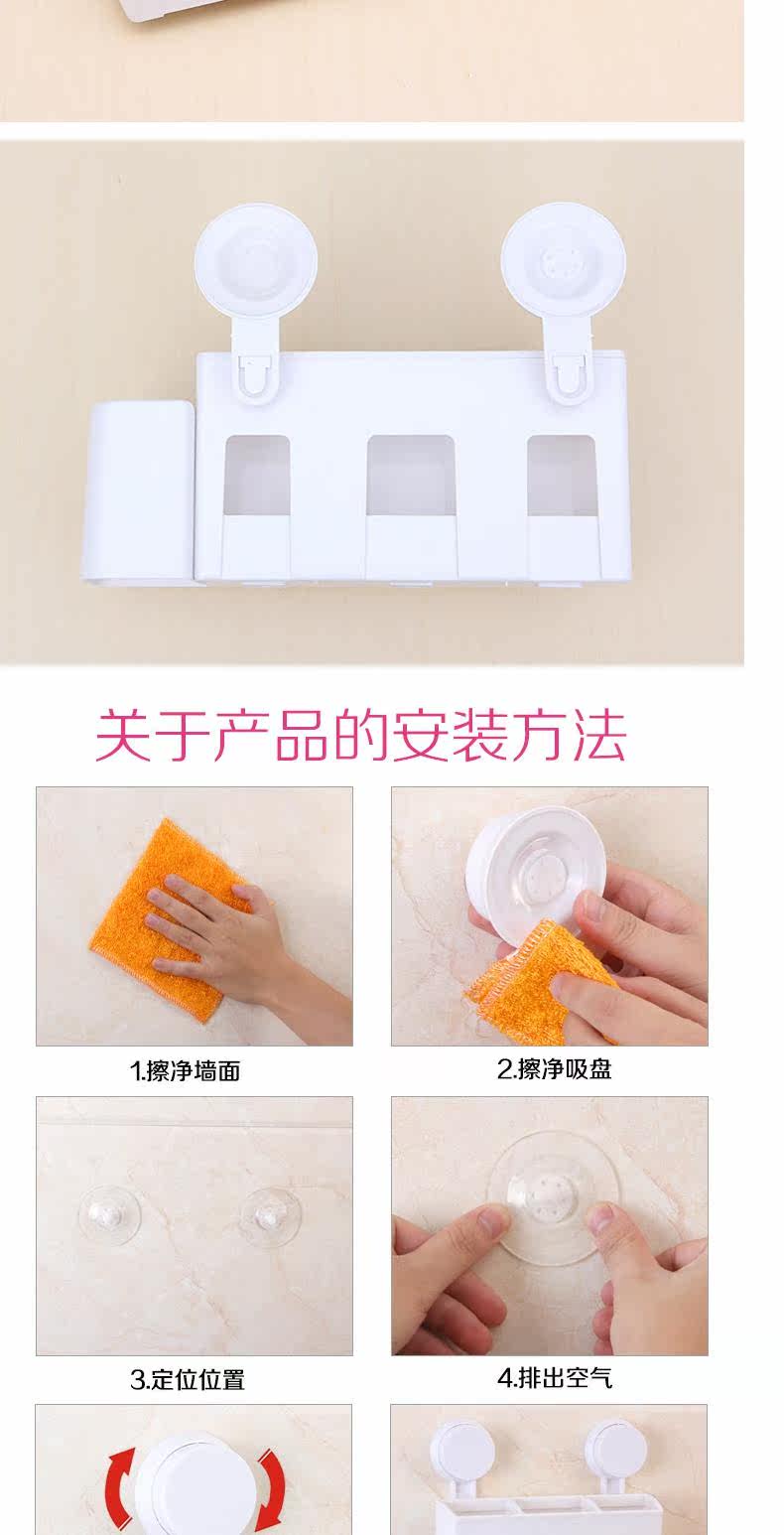 关于产品的安装方法

1.擦净墙面

2.擦净吸盘

3.定位位置

4.排出空气