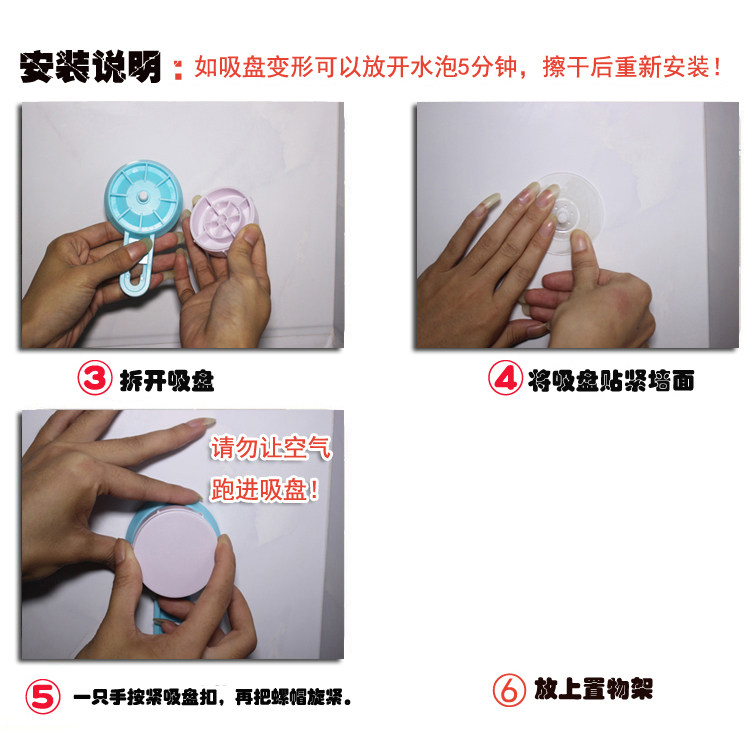 安装说明：如吸盘变形可以放开水泡5分钟，擦干后重新安装！

③ 拆开吸盘

④ 将吸盘贴紧墙面

请勿让空气跑进吸盘！

⑤ 一只手按紧吸盘扣，再把螺帽旋紧。

⑥ 放上置物架