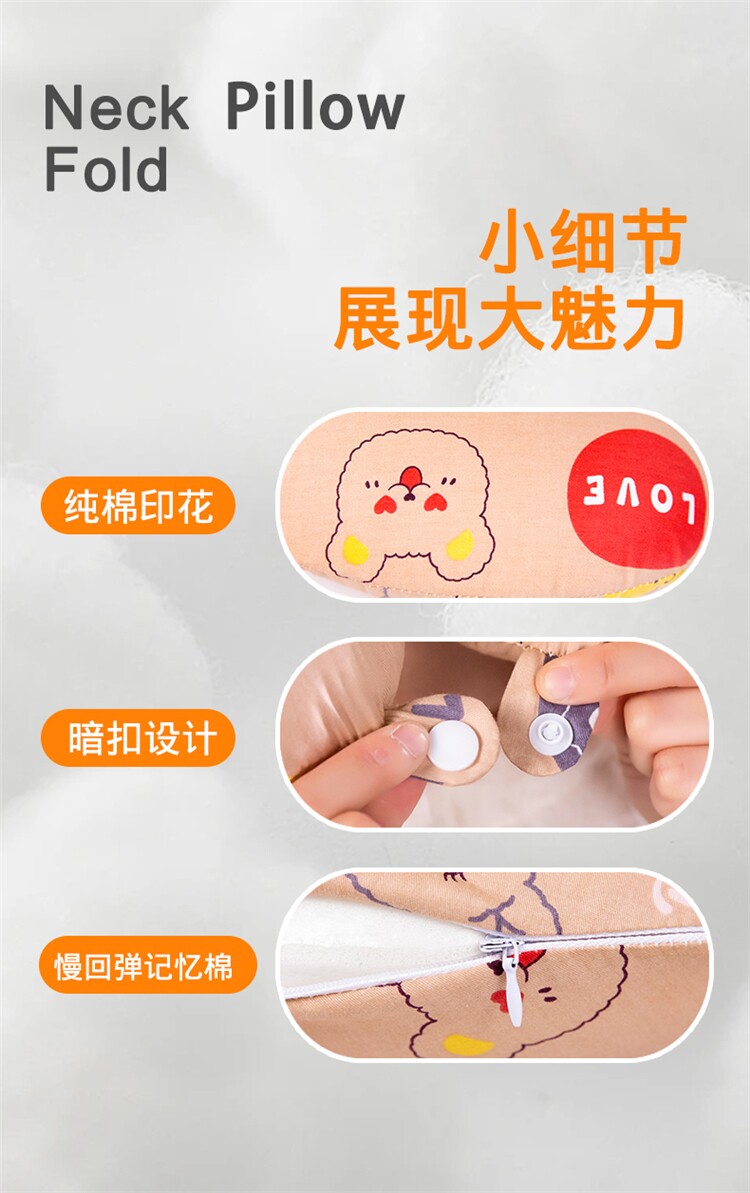 Neck Pillow
Fold

小细节
展现大魅力

纯棉印花

LOVE

暗扣设计

慢回弹记忆棉