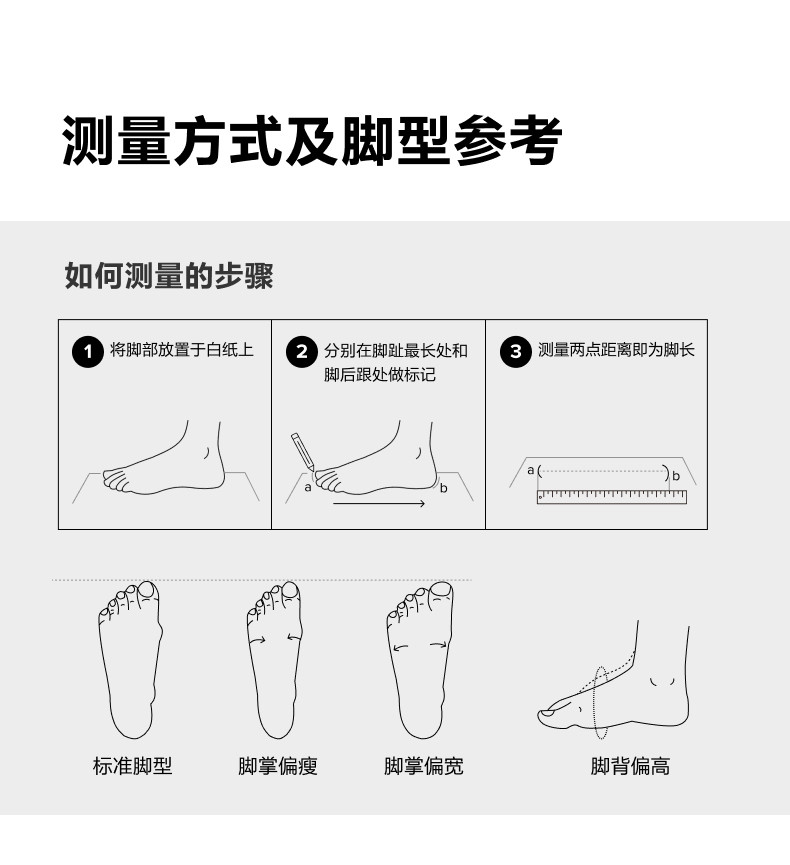 测量方式及脚型参考

如何测量的步骤

1 将脚部放置于白纸上

2 分别在脚趾最长处和脚后跟处做标记

a b

3 测量两点距离即为脚长

a b

标准脚型

脚掌偏瘦

脚掌偏宽

脚背偏高