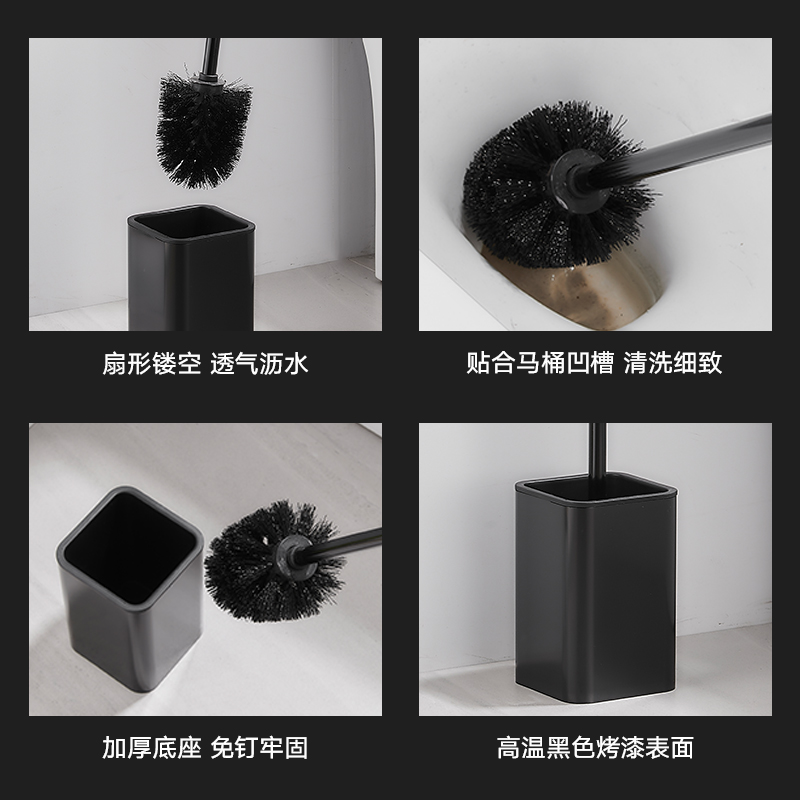 扇形镂空 透气沥水

贴合马桶凹槽 清洗细致

加厚底座 免钉牢固

高温黑色烤漆表面