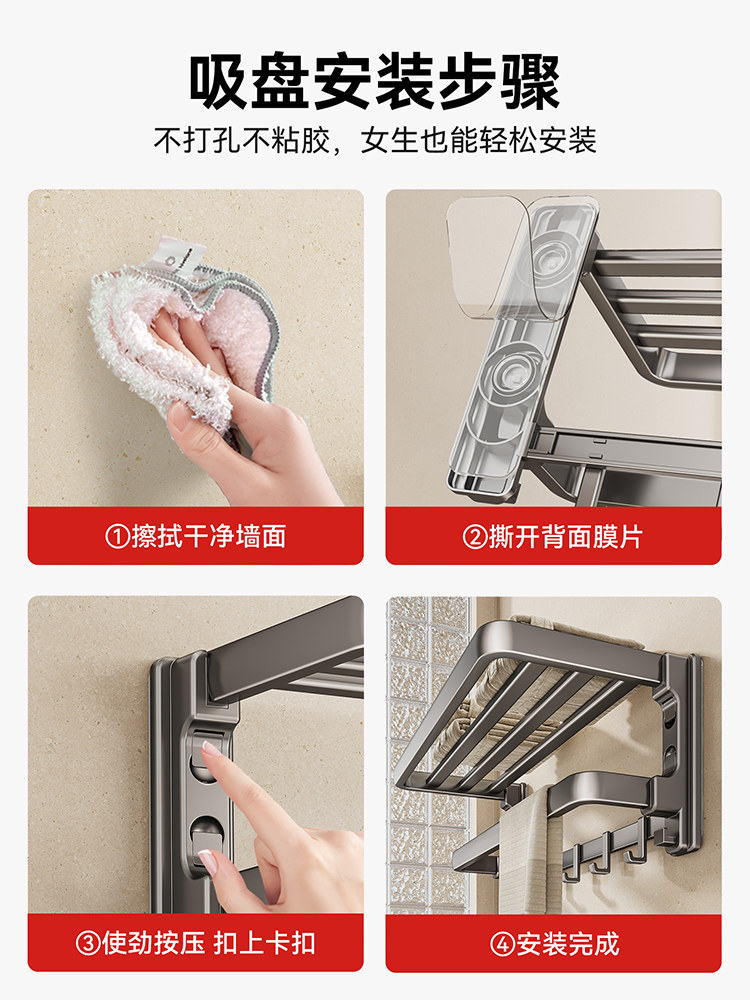 吸盘安装步骤

不打孔不粘胶，女生也能轻松安装

①擦拭干净墙面

②撕开背面膜片

③使劲按压 扣上卡扣

④安装完成