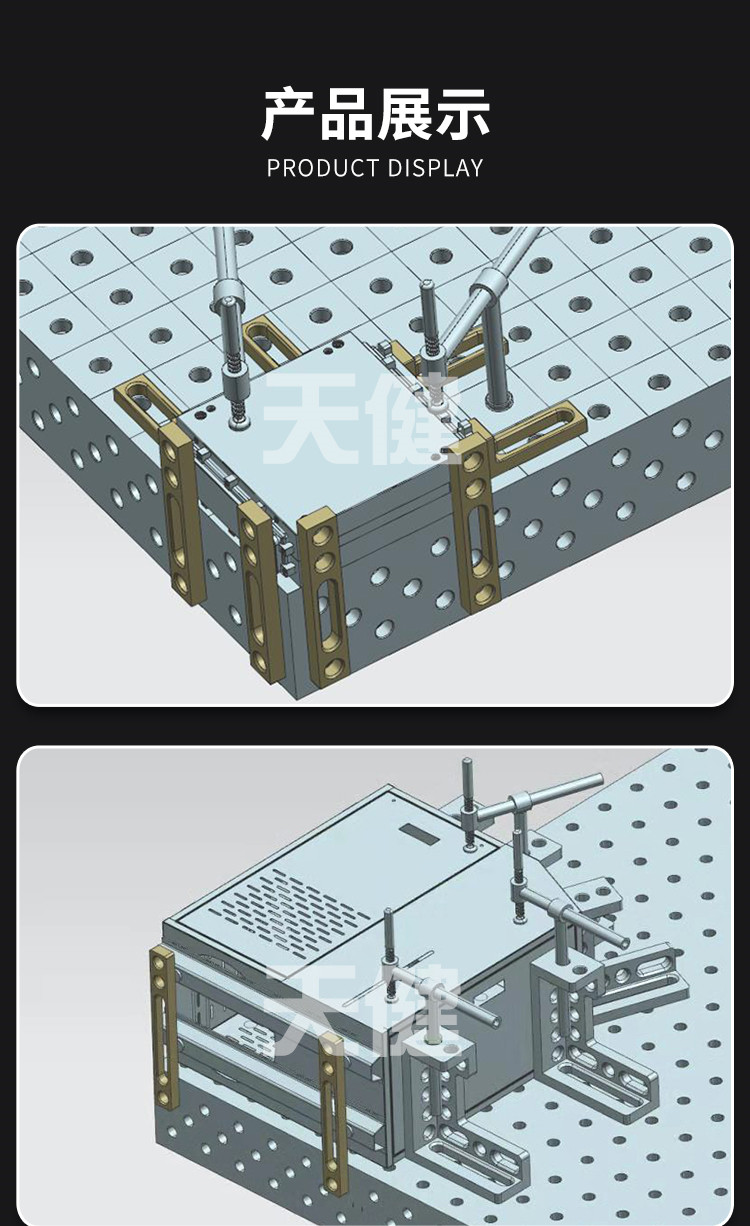 产品展示
PRODUCT DISPLAY

天健

天健