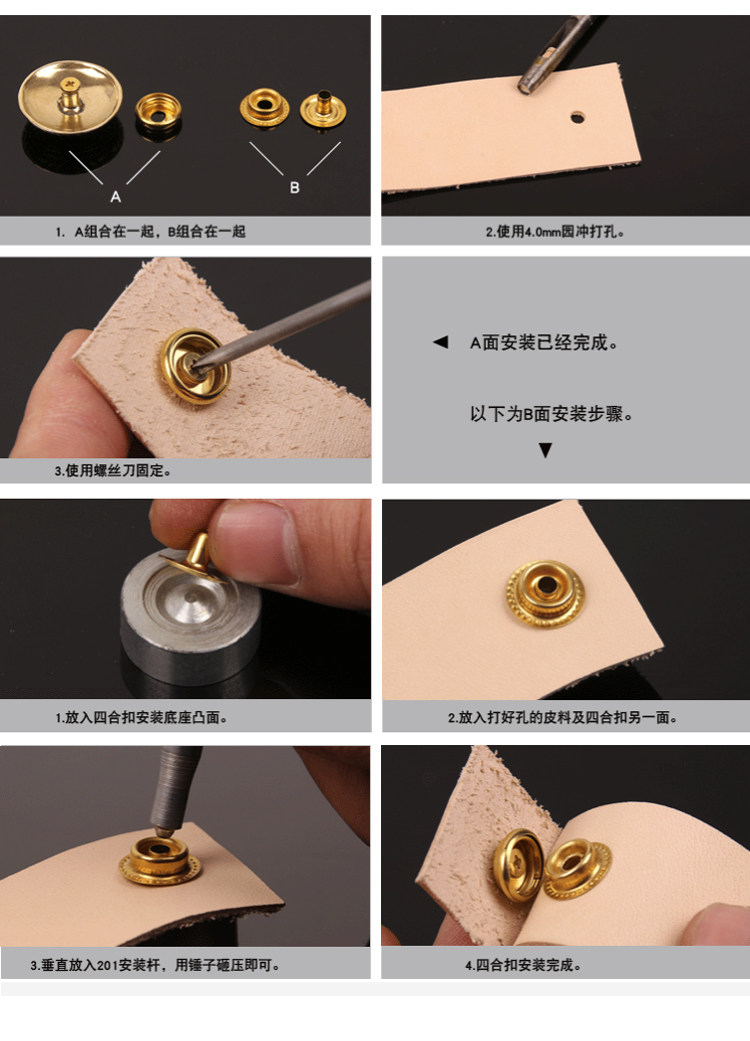 A

B

1. A组合在一起，B组合在一起

2.使用4.0mm园冲打孔。

3.使用螺丝刀固定。

◄ A面安装已经完成。

以下为B面安装步骤。

▼

1.放入四合扣安装底座凸面。

2.放入打好孔的皮料及四合扣另一面。

3.垂直放入201安装杆，用锤子砸压即可。

4.四合扣安装完成。